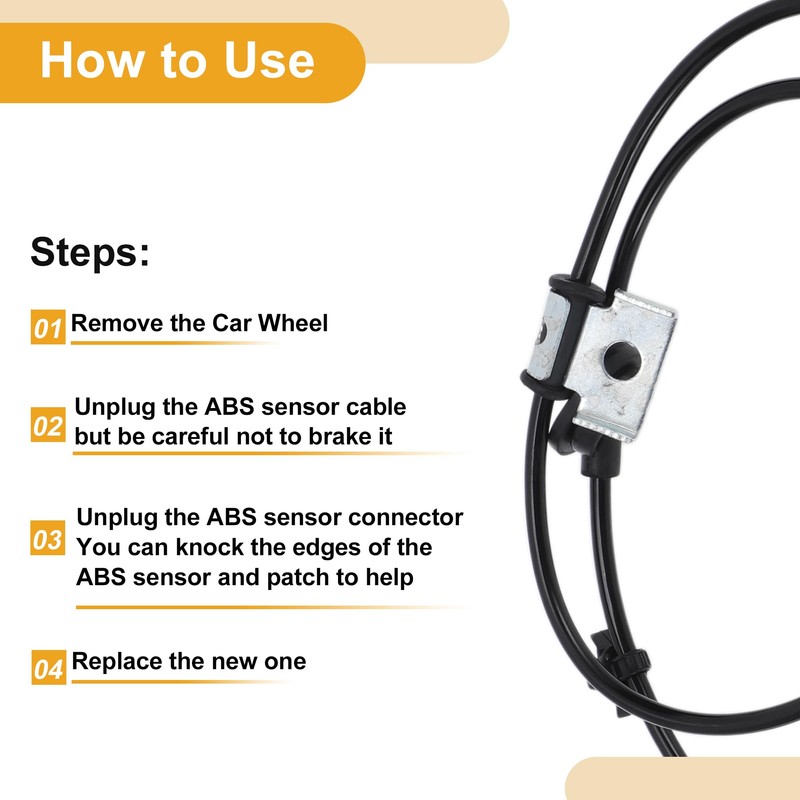 How to Use

Steps:

01 Remove the Car Wheel

02 Unplug the ABS sensor cable but be careful not to brake it

03 Unplug the ABS sensor connector You can knock the edges of the ABS sensor and patch to help

04 Replace the new one