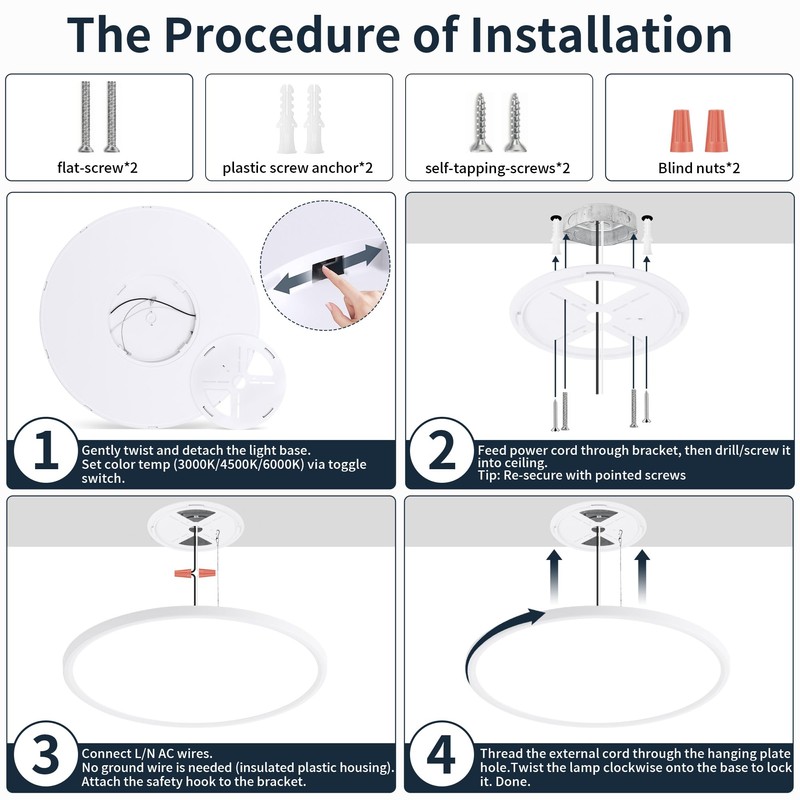 The Procedure of Installation

flat-screw*2

plastic screw anchor*2

self-tapping-screws*2

Blind nuts*2

1
Gently twist and detach the light base.
Set color temp (3000K/4500K/6000K) via toggle switch.

2
Feed power cord through bracket, then drill/screw it into ceiling.
Tip: Re-secure with pointed screws

3
Connect L/N AC wires.
No ground wire is needed (insulated plastic housing).
Attach the safety hook to the bracket.

4
Thread the external cord through the hanging plate hole.Twist the lamp clockwise onto the base to lock it. Done.