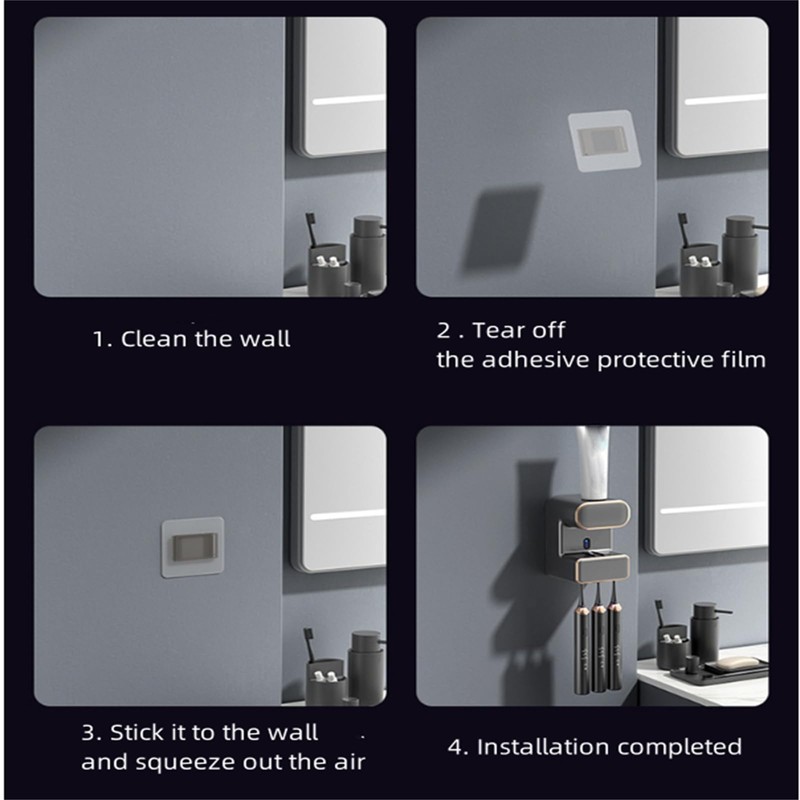 1. Clean the wall

2 . Tear off
the adhesive protective film

3. Stick it to the wall
and squeeze out the air

4. Installation completed