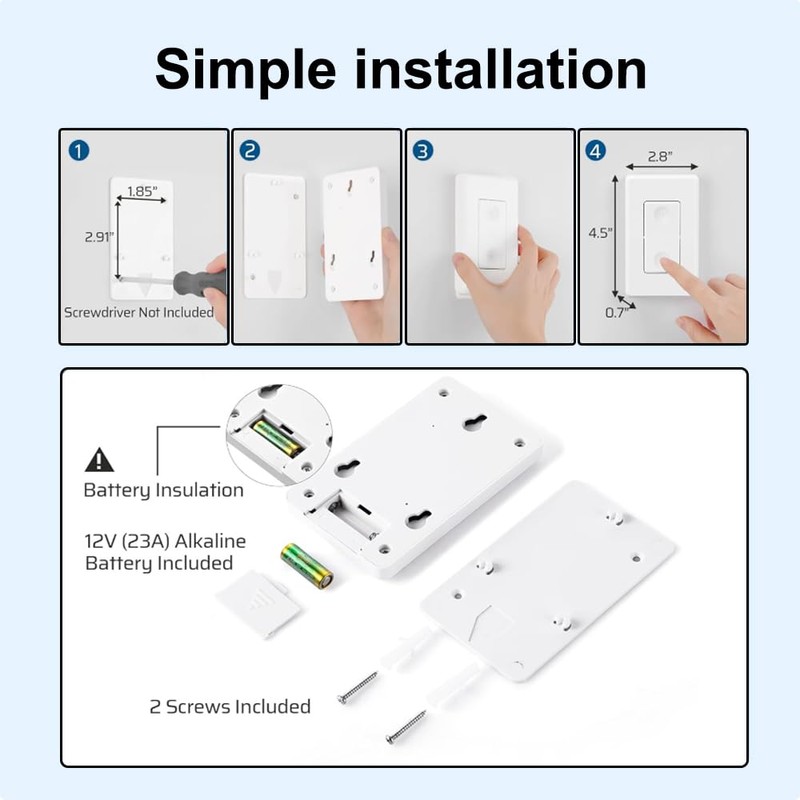 Simple installation

1
1.85"
2.91"
Screwdriver Not Included

2

3

4
2.8"
4.5"
0.7"

Battery Insulation

12V (23A) Alkaline Battery Included

2 Screws Included