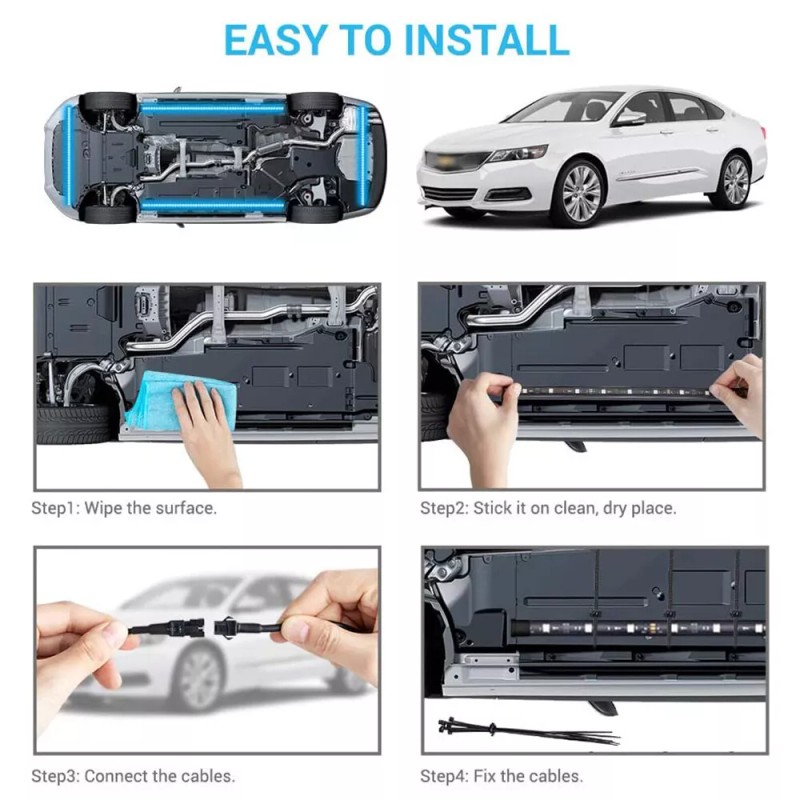 EASY TO INSTALL

Step1: Wipe the surface.

Step2: Stick it on clean, dry place.

Step3: Connect the cables.

Step4: Fix the cables.