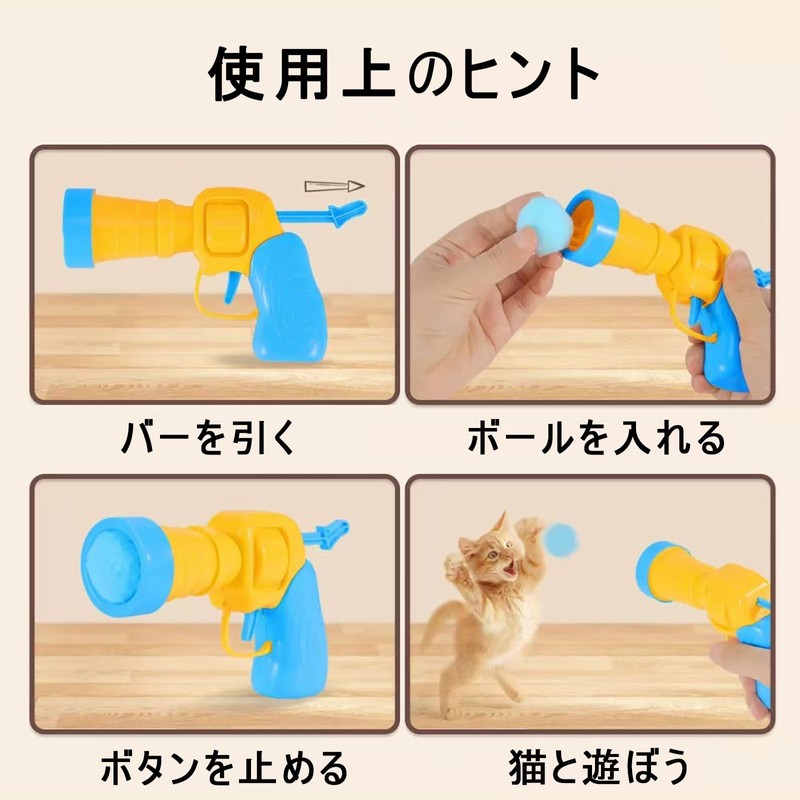 使用上のヒント

バーを引く

ボールを入れる

ボタンを止める

猫と遊ぼう