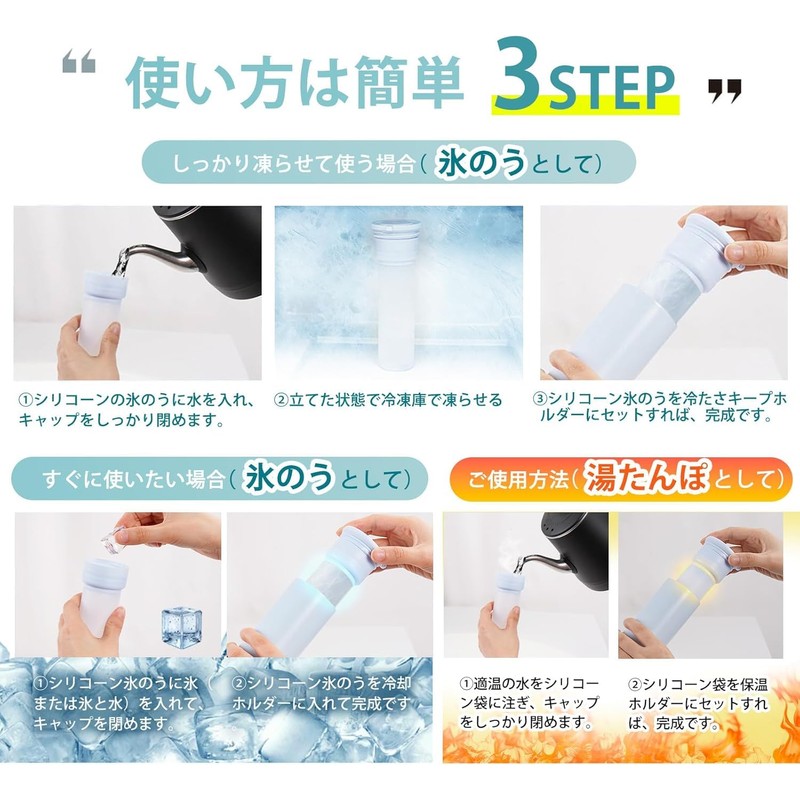 “ 使い方は簡単 3STEP ”

しっかり凍らせて使う場合（氷のうとして）

①シリコーンの氷のうに水を入れ、キャップをしっかり閉めます。

②立てた状態で冷凍庫で凍らせる

③シリコーン氷のうを冷たさキープホルダーにセットすれば、完成です。

すぐに使いたい場合（氷のうとして）

①シリコーン氷のうに氷（または氷と水）を入れて、キャップを閉めます。

②シリコーン氷のうを冷却ホルダーに入れて完成です

ご使用方法（湯たんぽとして）

①適温の水をシリコーン袋に注ぎ、キャップをしっかり閉めます。

②シリコーン袋を保温ホルダーにセットすれば、完成です。