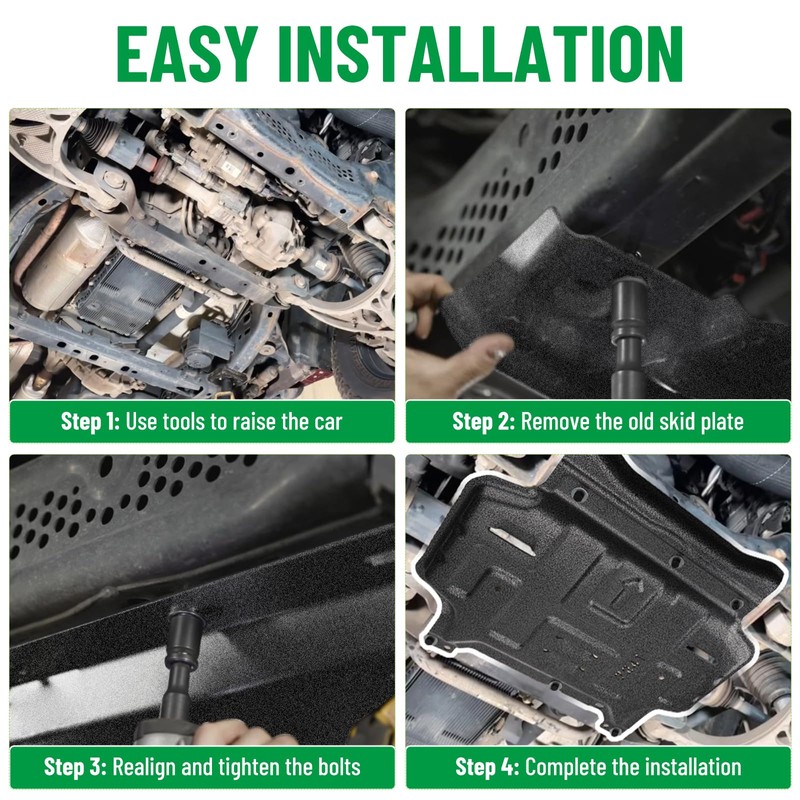 EASY INSTALLATION

Step 1: Use tools to raise the car

Step 2: Remove the old skid plate

Step 3: Realign and tighten the bolts

Step 4: Complete the installation