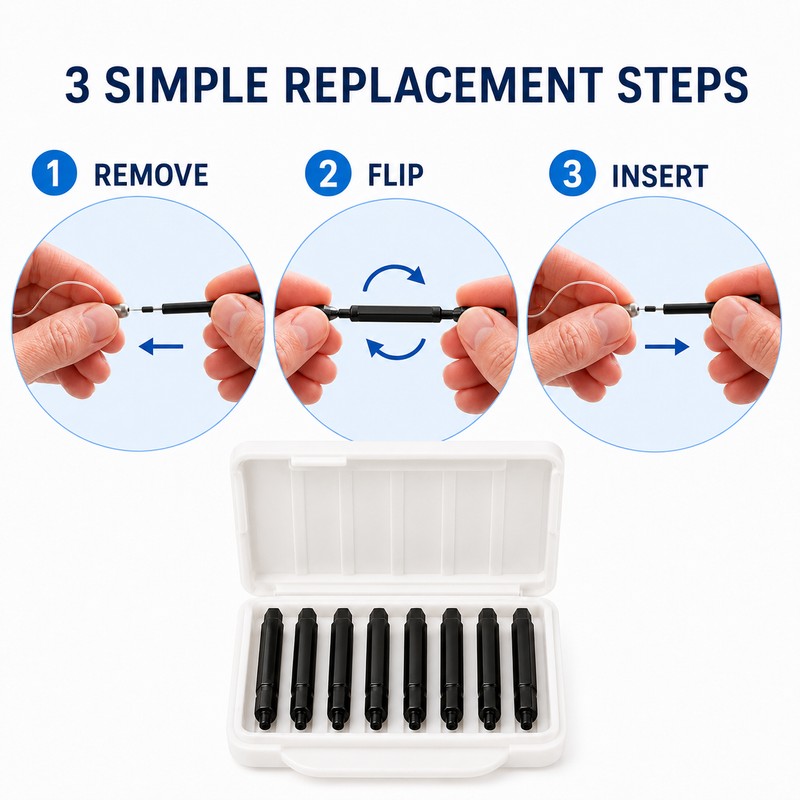 3 SIMPLE REPLACEMENT STEPS

1 REMOVE

2 FLIP

3 INSERT