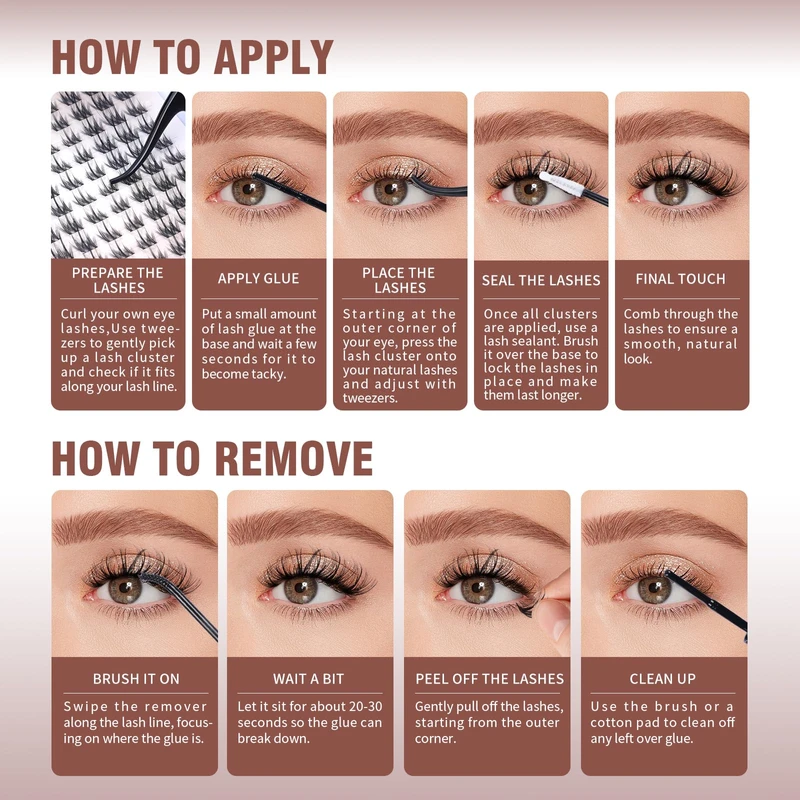 HOW TO APPLY

PREPARE THE LASHES

Curl your own eye lashes,Use tweezers to gently pick up a lash cluster and check if it fits along your lash line.

APPLY GLUE

Put a small amount of lash glue at the base and wait a few seconds for it to become tacky.

PLACE THE LASHES

Starting at the outer corner of your eye, press the lash cluster onto your natural lashes and adjust with tweezers.

SEAL THE LASHES

Once all clusters are applied, use a lash sealant. Brush it over the base to lock the lashes in place and make them last longer.

FINAL TOUCH

Comb through the lashes to ensure a smooth, natural look.

HOW TO REMOVE

BRUSH IT ON

Swipe the remover along the lash line, focusing on where the glue is.

WAIT A BIT

Let it sit for about 20-30 seconds so the glue can break down.

PEEL OFF THE LASHES

Gently pull off the lashes, starting from the outer corner.

CLEAN UP

Use the brush or a cotton pad to clean off any left over glue.