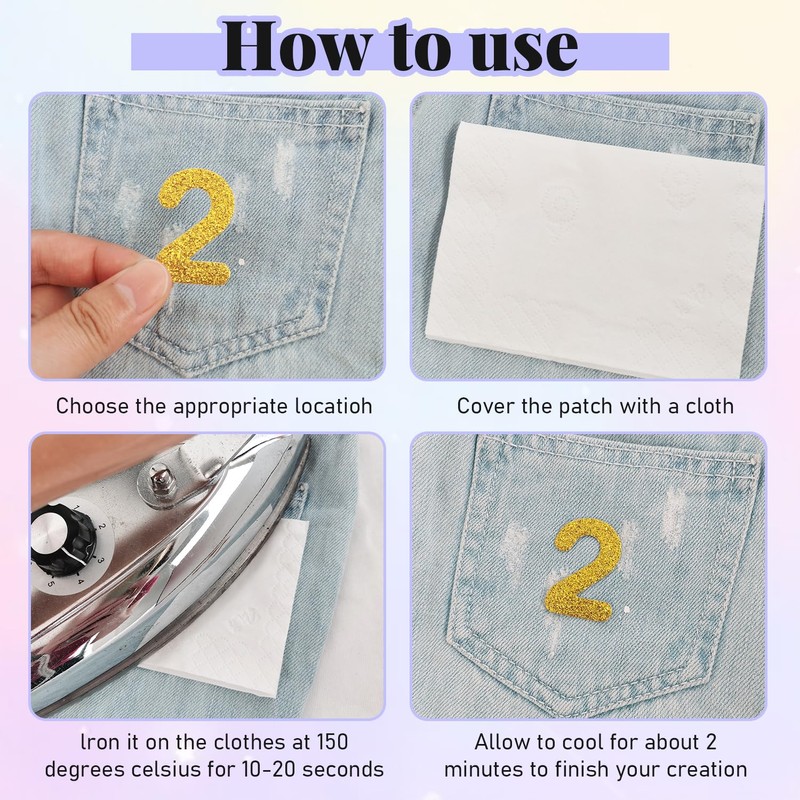 How to use

2

Choose the appropriate locatioh

Cover the patch with a cloth

1
2
3
4
5

lron it on the clothes at 150 degrees celsius for 10-20 seconds

2

Allow to cool for about 2 minutes to finish your creation