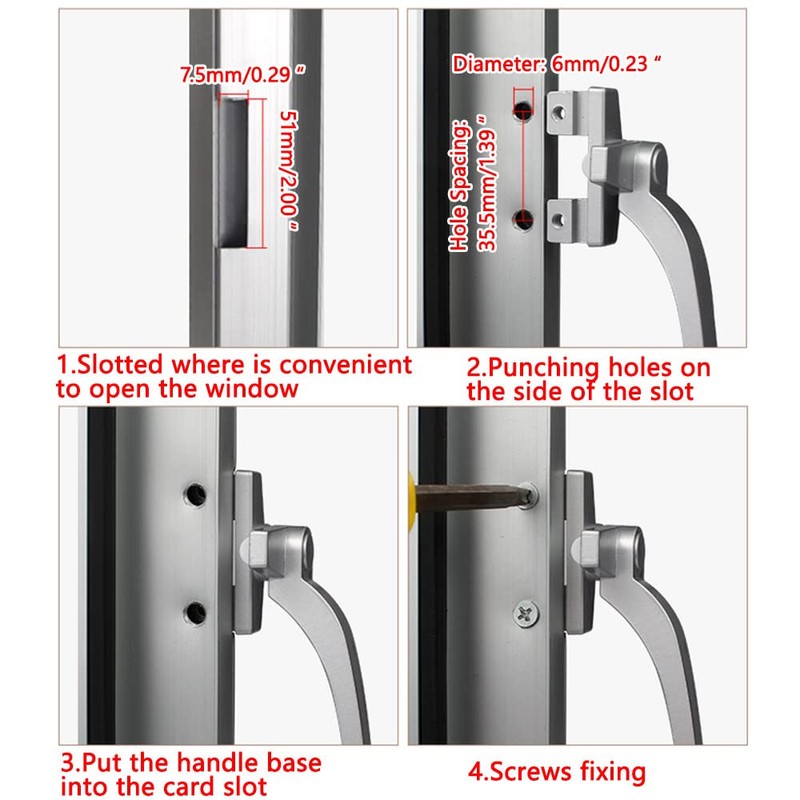 7.5mm/0.29 "

51mm/2.00 "

1.Slotted where is convenient to open the window

Diameter: 6mm/0.23 "

Hole Spacing: 35.5mm/1.39 "

2.Punching holes on the side of the slot

3.Put the handle base into the card slot

4.Screws fixing