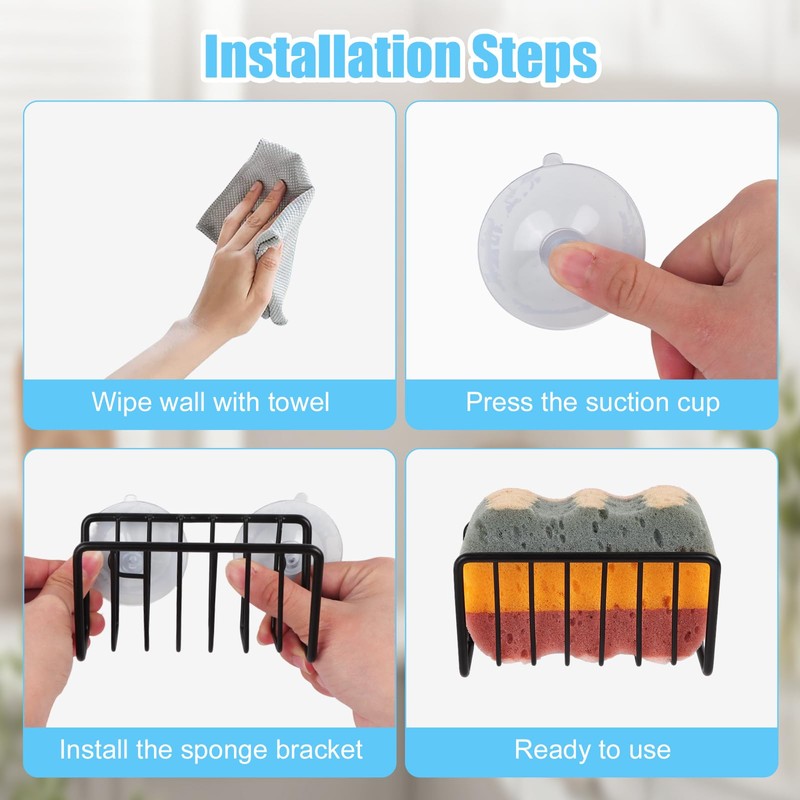 Installation Steps

Wipe wall with towel

Press the suction cup

Install the sponge bracket

Ready to use