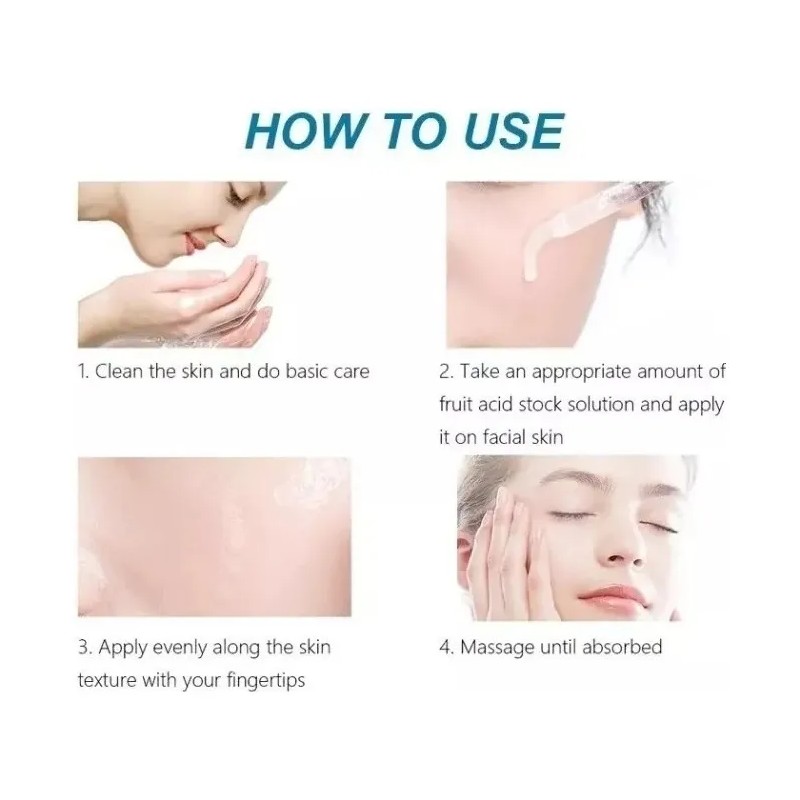 HOW TO USE

1. Clean the skin and do basic care

2. Take an appropriate amount of fruit acid stock solution and apply it on facial skin

3. Apply evenly along the skin texture with your fingertips

4. Massage until absorbed