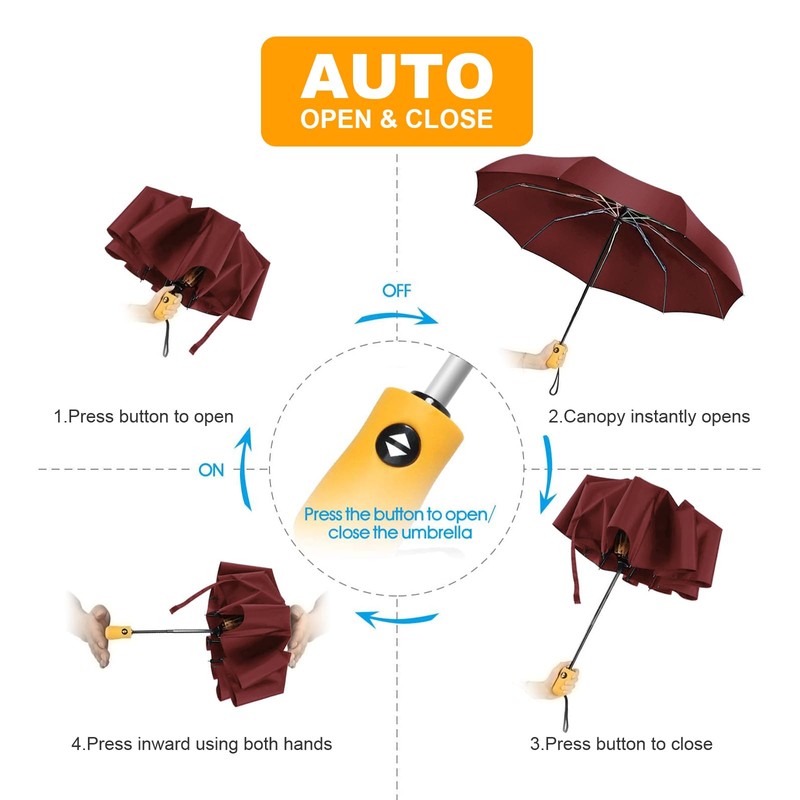 AUTO
OPEN & CLOSE

OFF

1.Press button to open

2.Canopy instantly opens

ON

Press the button to open/ close the umbrella

4.Press inward using both hands

3.Press button to close