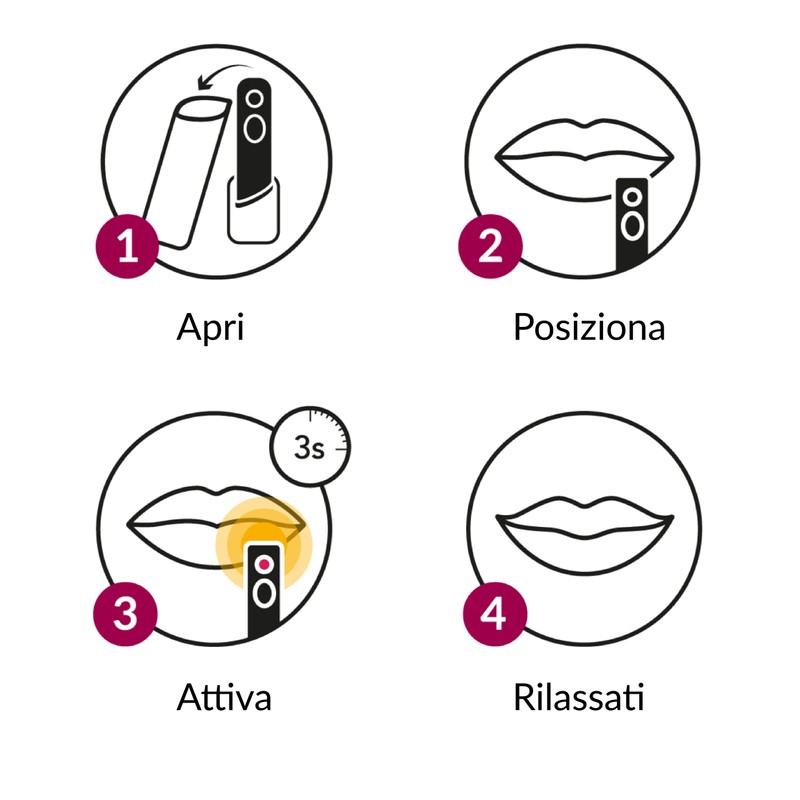 1
Apri

2
Posiziona

3s
3
Attiva

4
Rilassati