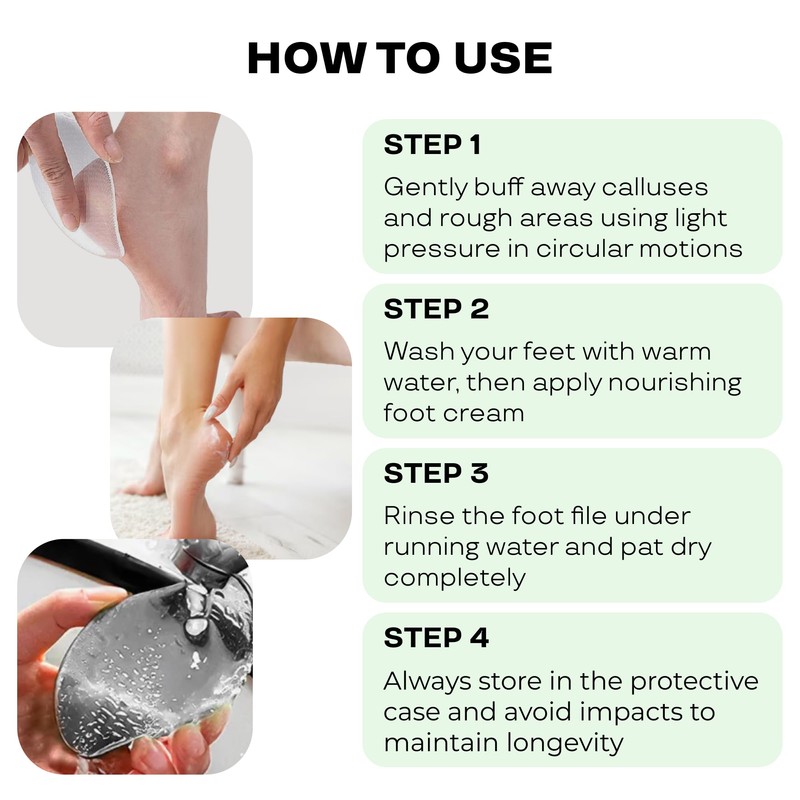 HOW TO USE

STEP 1

Gently buff away calluses and rough areas using light pressure in circular motions

STEP 2

Wash your feet with warm water, then apply nourishing foot cream

STEP 3

Rinse the foot file under running water and pat dry completely

STEP 4

Always store in the protective case and avoid impacts to maintain longevity