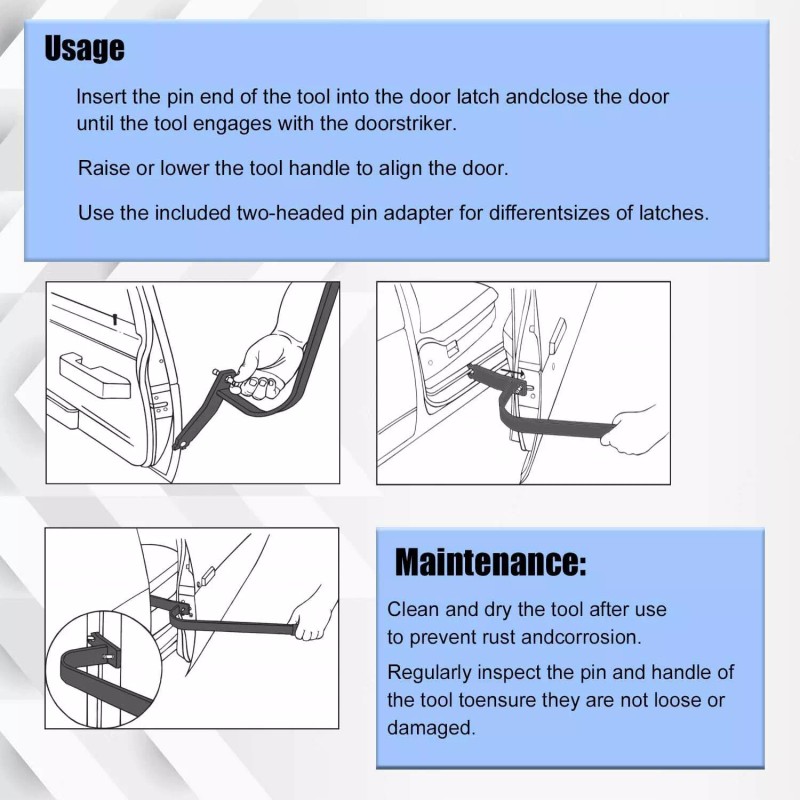 Usage

Insert the pin end of the tool into the door latch andclose the door until the tool engages with the doorstriker.

Raise or lower the tool handle to align the door.

Use the included two-headed pin adapter for differentsizes of latches.

Maintenance:

Clean and dry the tool after use to prevent rust andcorrosion.

Regularly inspect the pin and handle of the tool toensure they are not loose or damaged.