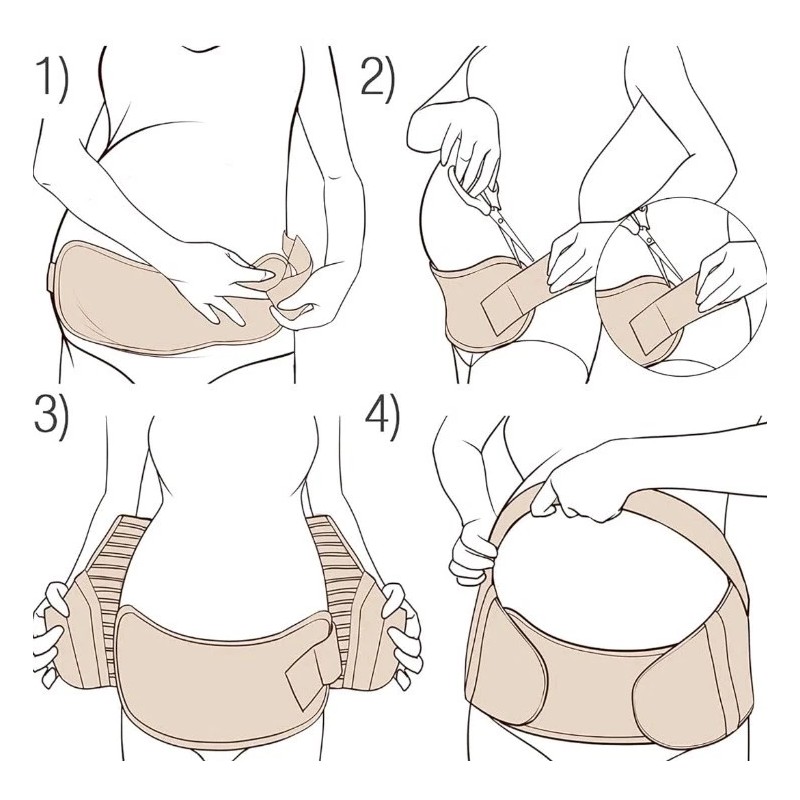 1)

2)

3)

4)