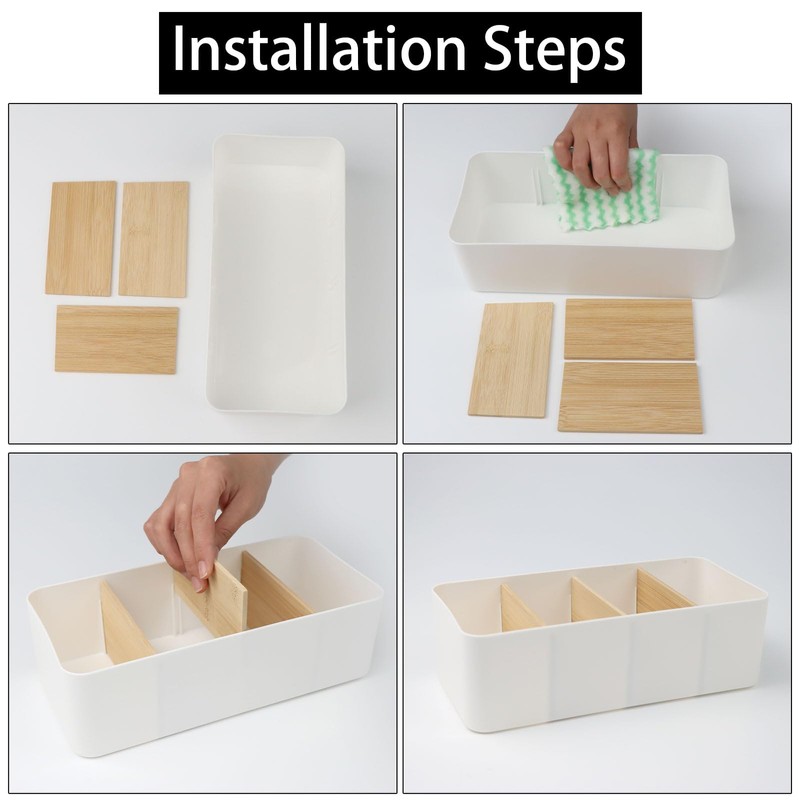 Installation Steps