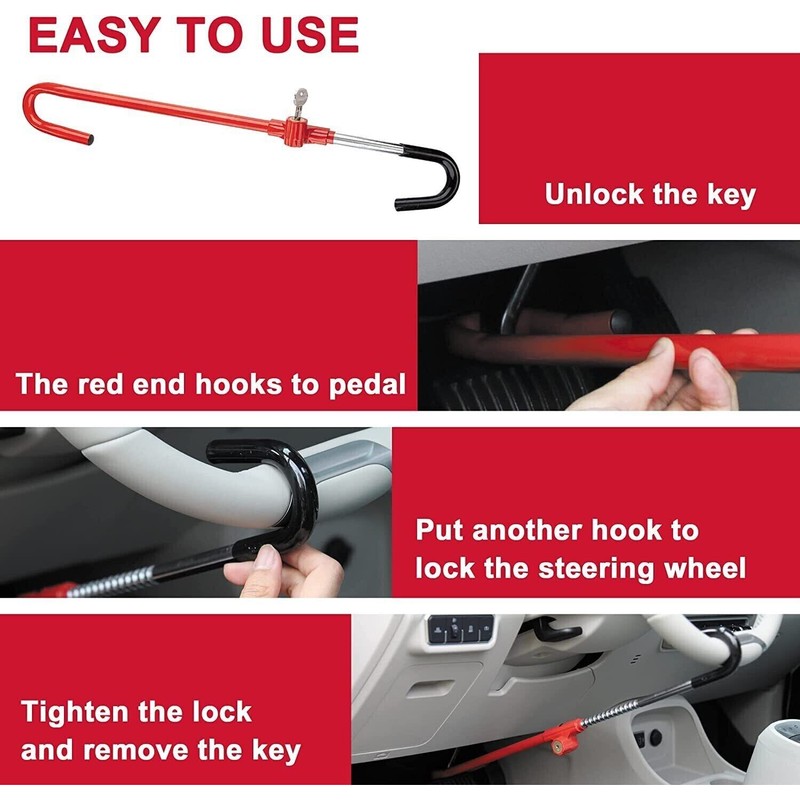 EASY TO USE

Unlock the key

The red end hooks to pedal

Put another hook to lock the steering wheel

Tighten the lock and remove the key