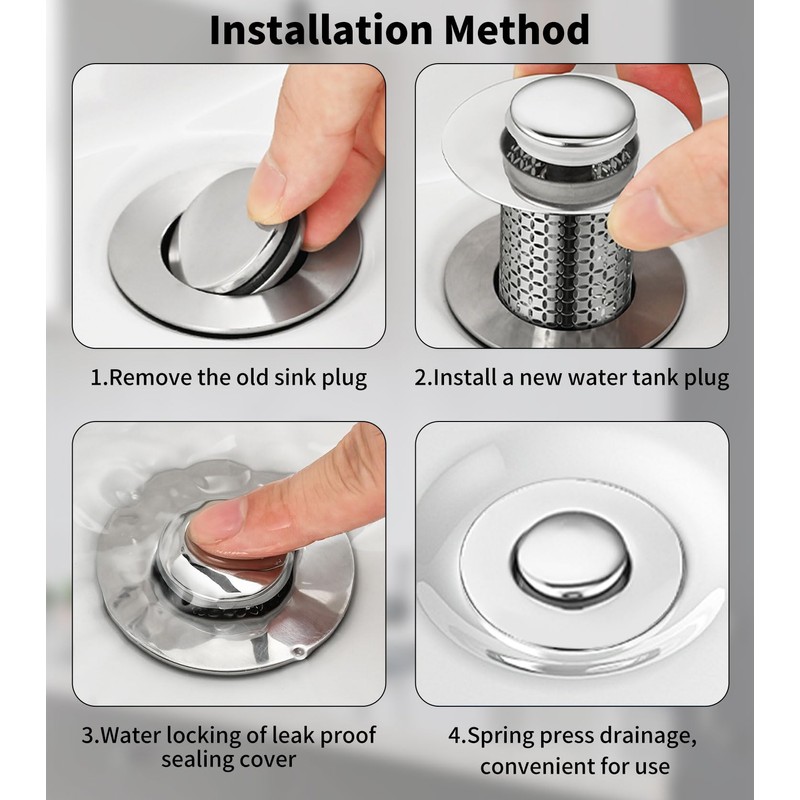 Installation Method

1.Remove the old sink plug

2.Install a new water tank plug

3.Water locking of leak proof sealing cover

4.Spring press drainage, convenient for use