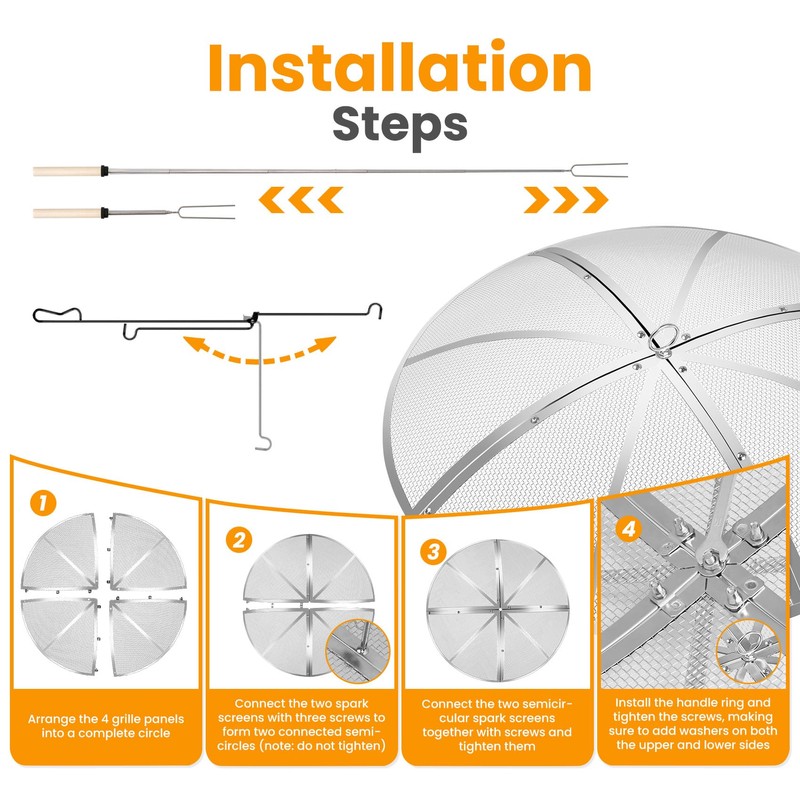 Installation Steps

1

Arrange the 4 grille panels into a complete circle

2

Connect the two spark screens with three screws to form two connected semicircles (note: do not tighten)

3

Connect the two semicircular spark screens together with screws and tighten them

4

Install the handle ring and tighten the screws, making sure to add washers on both the upper and lower sides