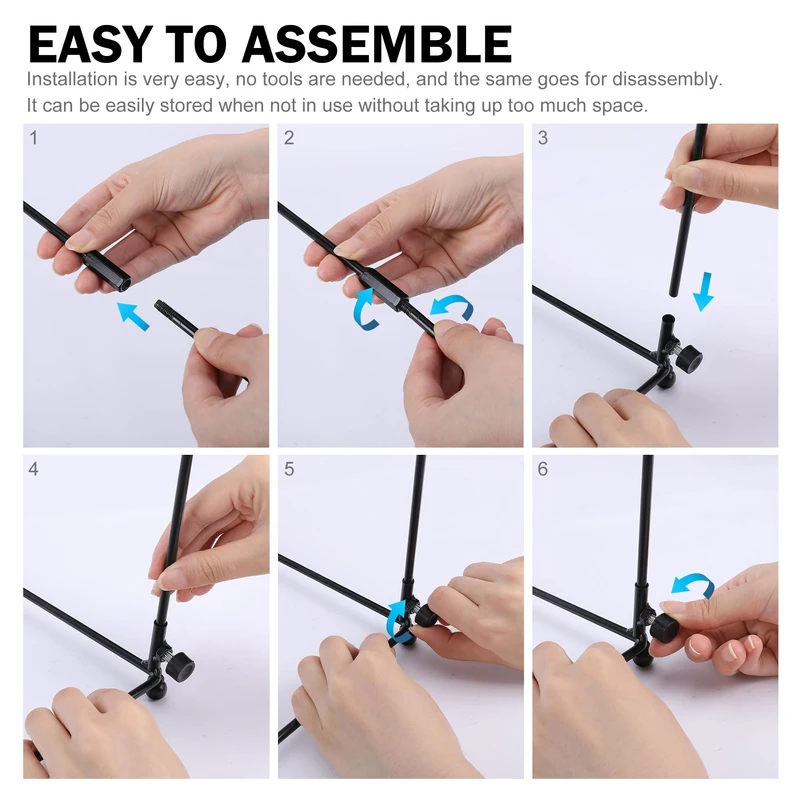 EASY TO ASSEMBLE
Installation is very easy, no tools are needed, and the same goes for disassembly. It can be easily stored when not in use without taking up too much space.

1

2

3

4

5

6