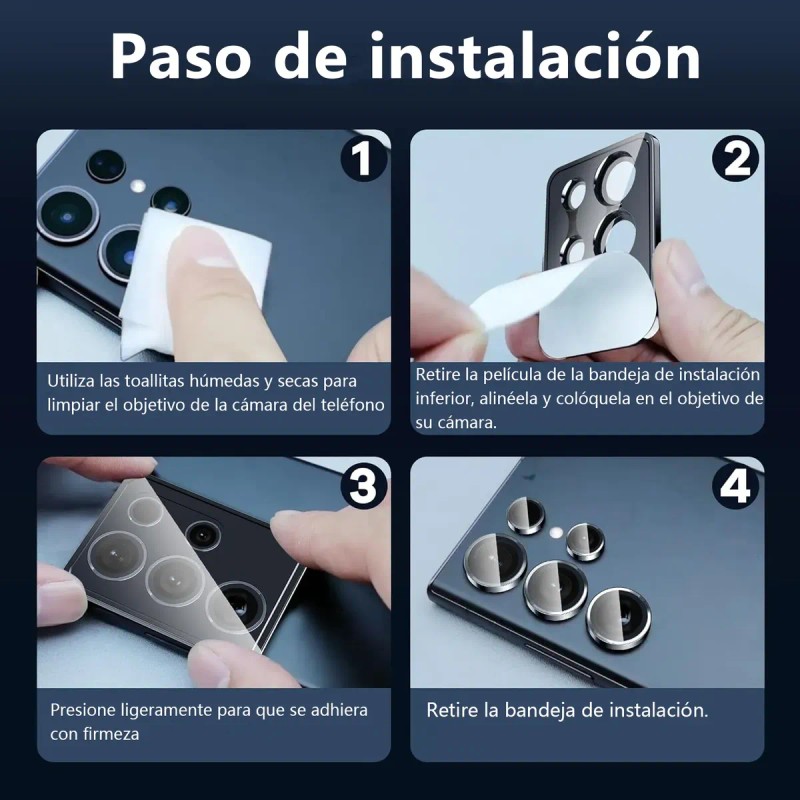 Paso de instalación

1

Utiliza las toallitas húmedas y secas para limpiar el objetivo de la cámara del teléfono

2

Retire la película de la bandeja de instalación inferior, alinéela y colóquela en el objetivo de su cámara.

3

Presione ligeramente para que se adhiera con firmeza

4

Retire la bandeja de instalación.