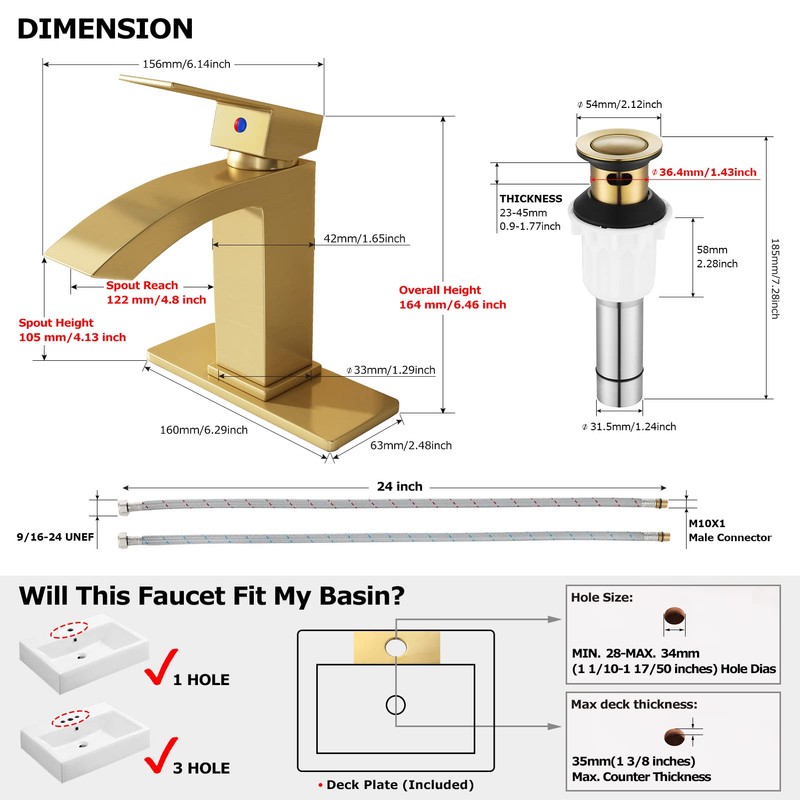 DIMENSION

156mm/6.14inch

42mm/1.65inch

Spout Reach
122 mm/4.8 inch

Spout Height
105 mm/4.13 inch

Overall Height
164 mm/6.46 inch

⌀33mm/1.29inch

160mm/6.29inch

63mm/2.48inch

⌀54mm/2.12inch

⌀36.4mm/1.43inch

THICKNESS
23-45mm
0.9-1.77inch

58mm
2.28inch

185mm/7.28inch

⌀31.5mm/1.24inch

24 inch

9/16-24 UNEF

M10X1
Male Connector

Will This Faucet Fit My Basin?

1 HOLE

3 HOLE

• Deck Plate (Included)

Hole Size:

MIN. 28-MAX. 34mm
(1 1/10-1 17/50 inches) Hole Dias

Max deck thickness:

35mm(1 3/8 inches)
Max. Counter Thickness