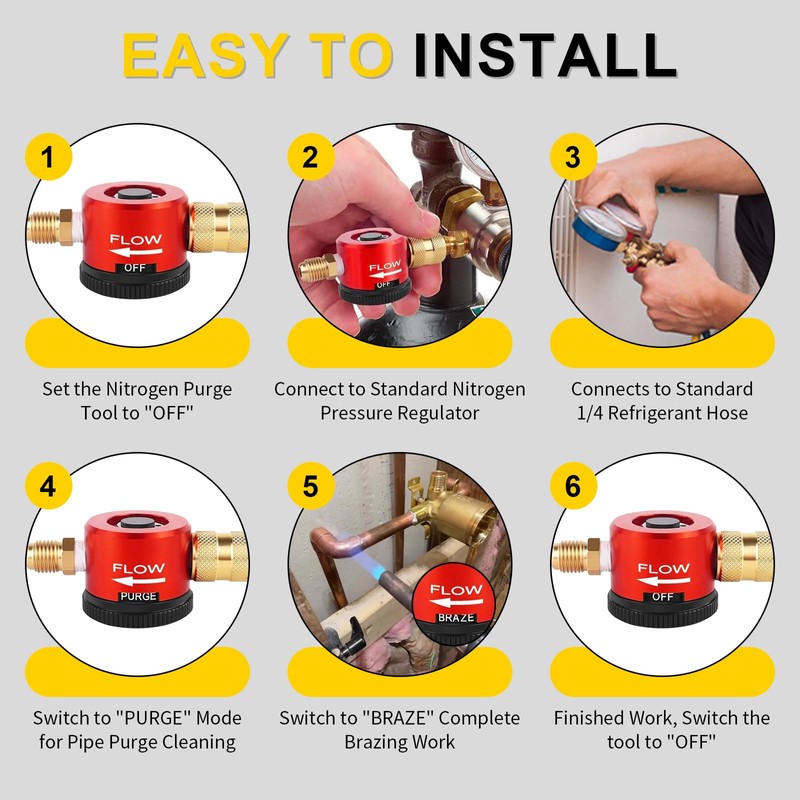 EASY TO INSTALL

1
FLOW
OFF

Set the Nitrogen Purge Tool to "OFF"

2
FLOW
OFF

Connect to Standard Nitrogen Pressure Regulator

3

Connects to Standard 1/4 Refrigerant Hose

4
FLOW
PURGE

Switch to "PURGE" Mode for Pipe Purge Cleaning

5
FLOW
BRAZE

Switch to "BRAZE" Complete Brazing Work

6
FLOW
OFF

Finished Work, Switch the tool to "OFF"