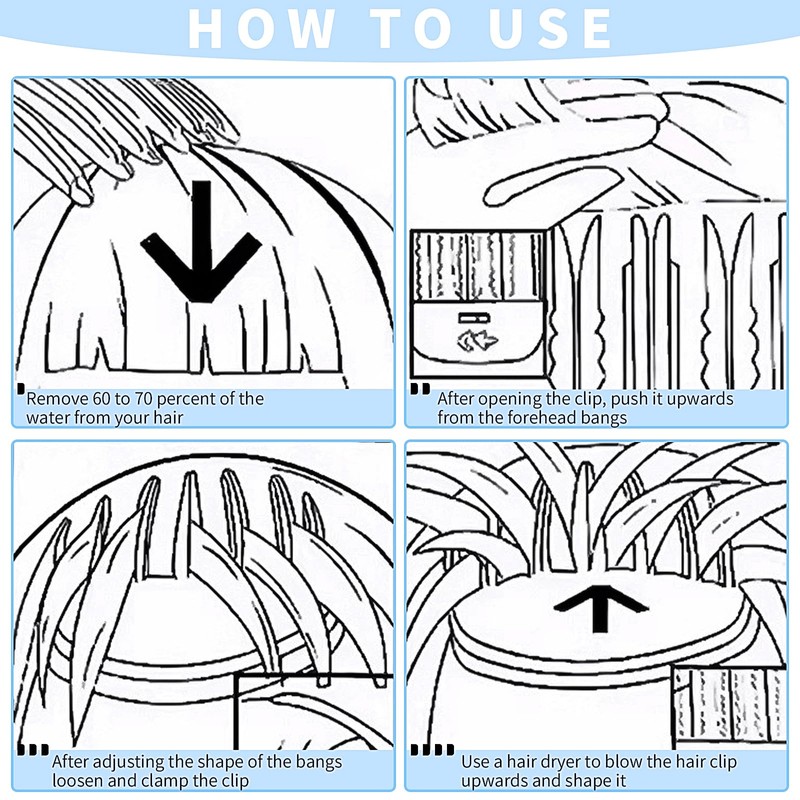 HOW TO USE

Remove 60 to 70 percent of the water from your hair

After opening the clip, push it upwards from the forehead bangs

After adjusting the shape of the bangs loosen and clamp the clip

Use a hair dryer to blow the hair clip upwards and shape it