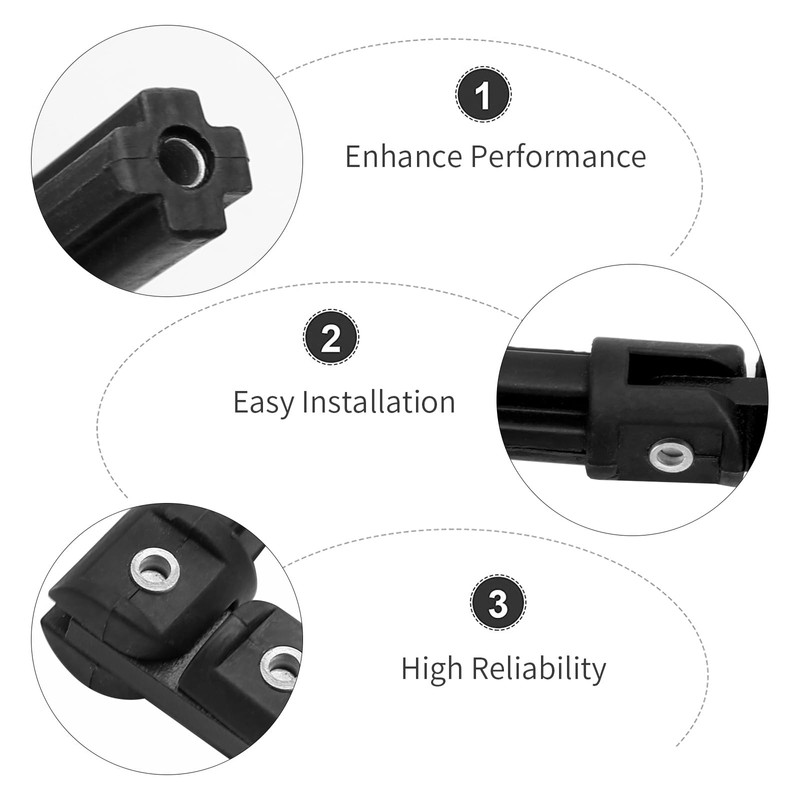 1

Enhance Performance

2

Easy Installation

3

High Reliability