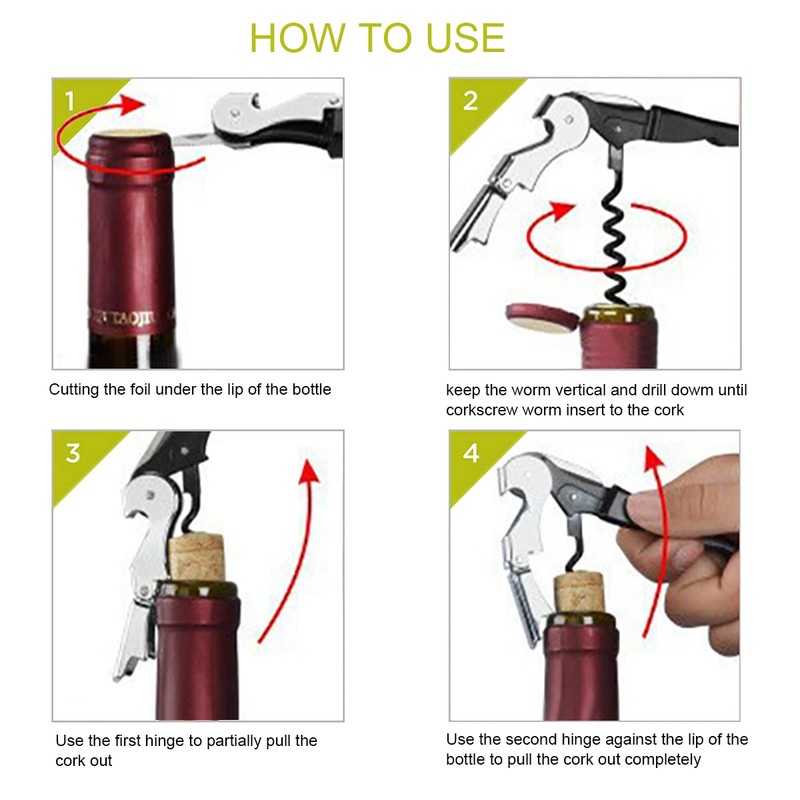 HOW TO USE

1

Cutting the foil under the lip of the bottle

2

keep the worm vertical and drill dowm until corkscrew worm insert to the cork

3

Use the first hinge to partially pull the cork out

4

Use the second hinge against the lip of the bottle to pull the cork out completely