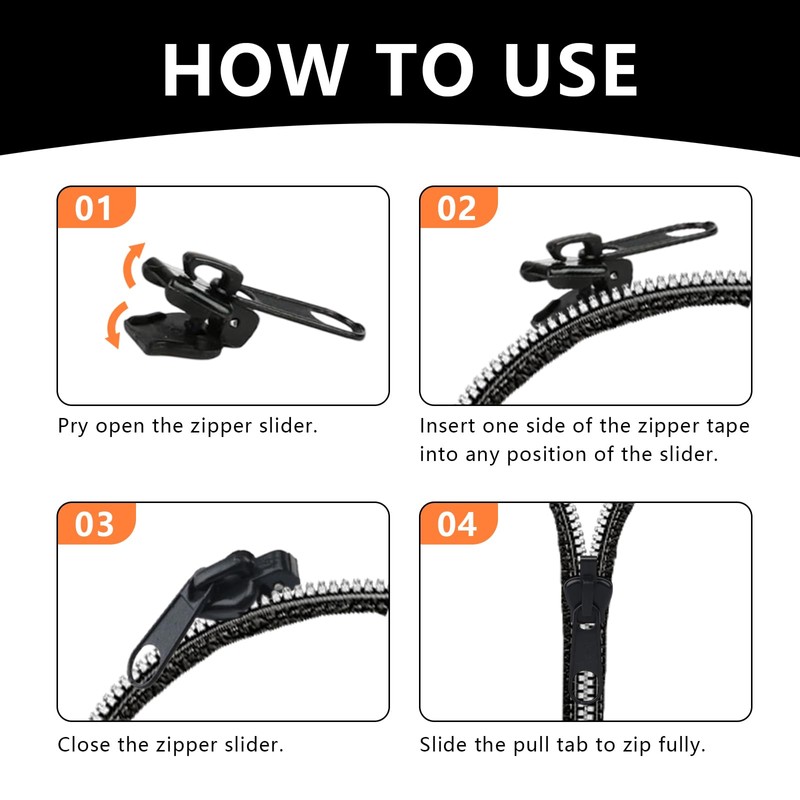 HOW TO USE

01

Pry open the zipper slider.

02

Insert one side of the zipper tape into any position of the slider.

03

Close the zipper slider.

04

Slide the pull tab to zip fully.