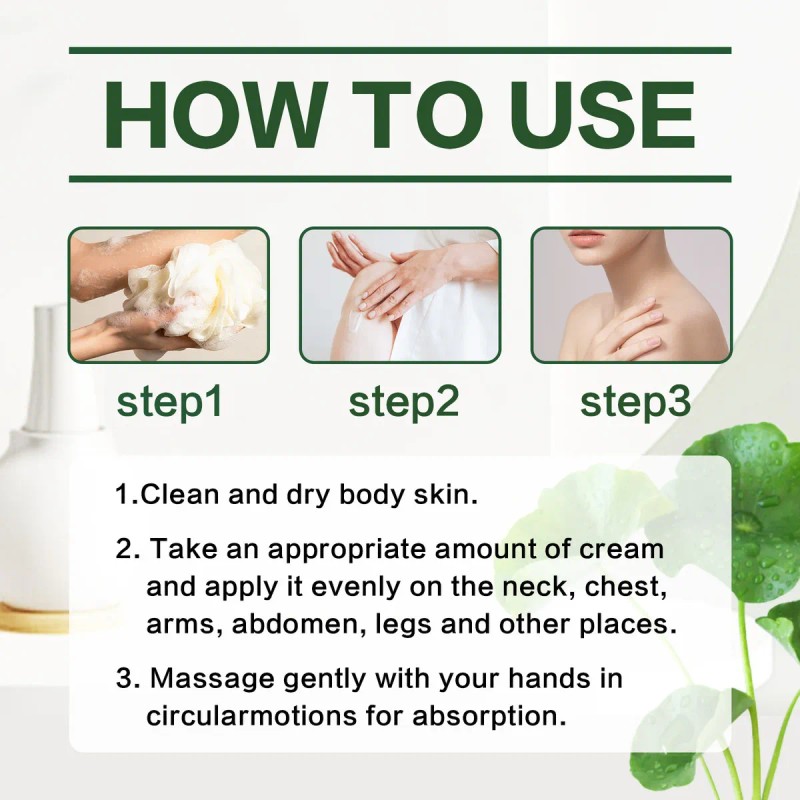 HOW TO USE

step1

step2

step3

1.Clean and dry body skin.

2. Take an appropriate amount of cream and apply it evenly on the neck, chest, arms, abdomen, legs and other places.

3. Massage gently with your hands in circularmotions for absorption.