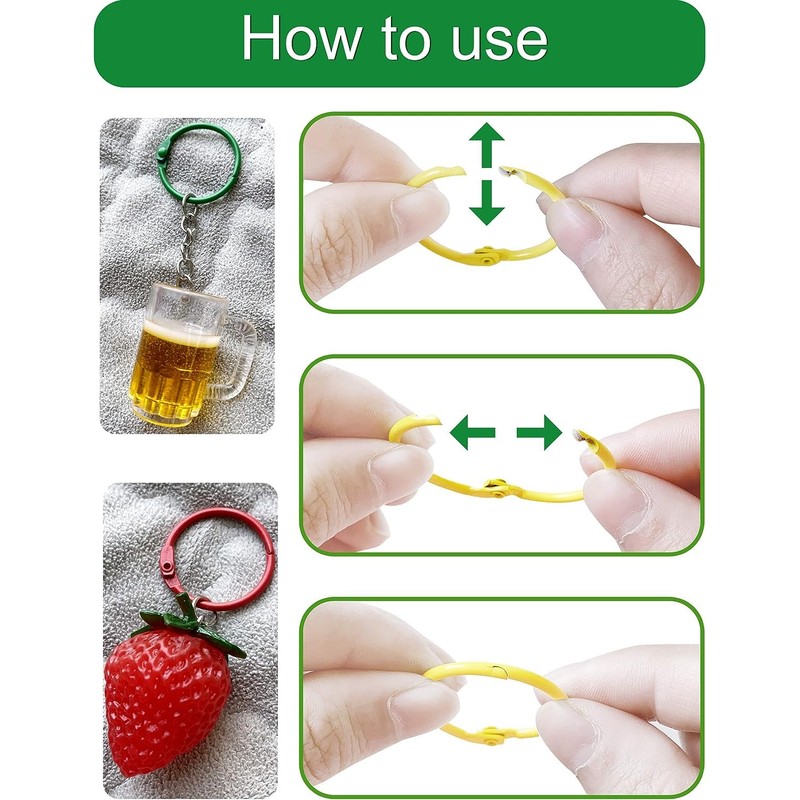 How to use