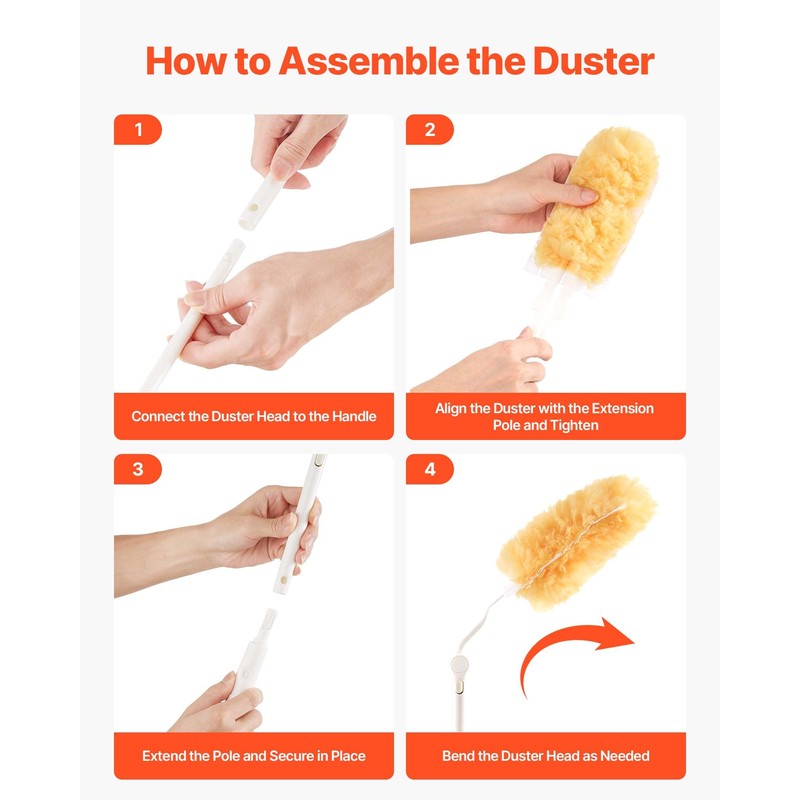 How to Assemble the Duster

1

Connect the Duster Head to the Handle

2

Align the Duster with the Extension Pole and Tighten

3

Extend the Pole and Secure in Place

4

Bend the Duster Head as Needed