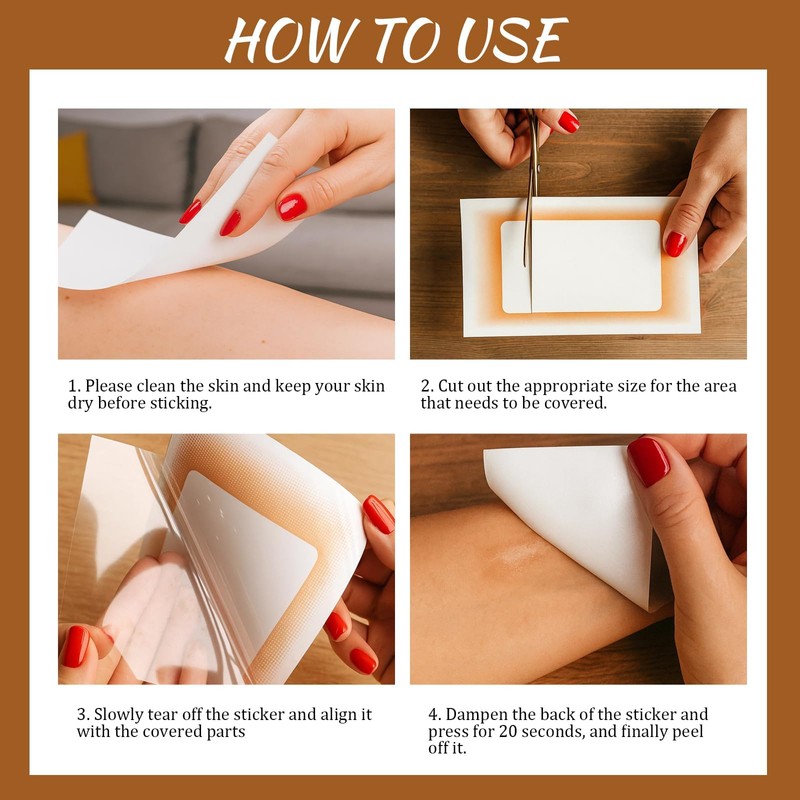 HOW TO USE

1. Please clean the skin and keep your skin dry before sticking.

2. Cut out the appropriate size for the area that needs to be covered.

3. Slowly tear off the sticker and align it with the covered parts

4. Dampen the back of the sticker and press for 20 seconds, and finally peel off it.