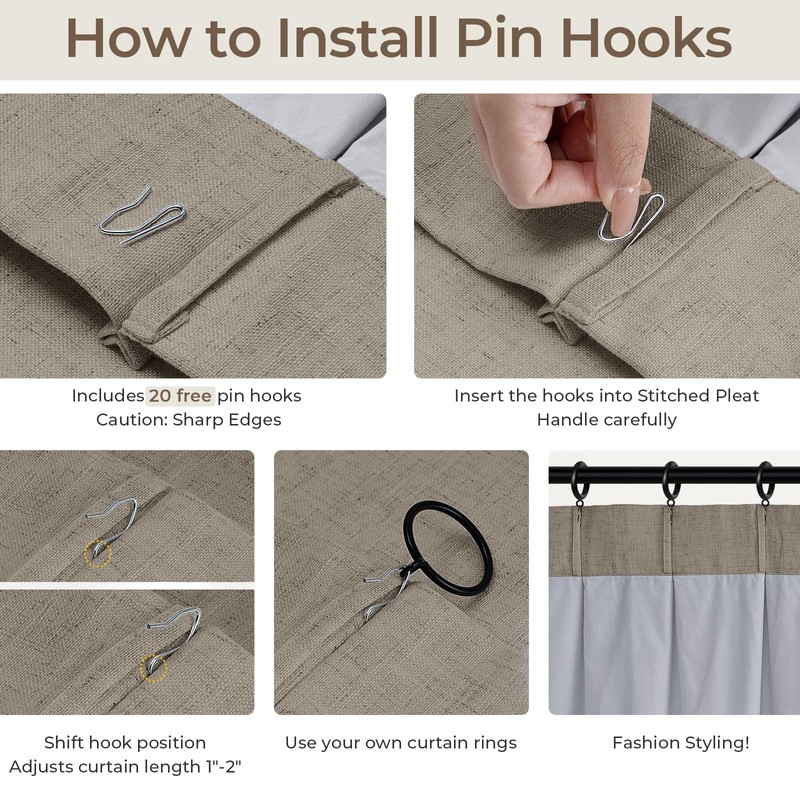 How to Install Pin Hooks

Includes 20 free pin hooks
Caution: Sharp Edges

Insert the hooks into Stitched Pleat
Handle carefully

Shift hook position
Adjusts curtain length 1"-2"

Use your own curtain rings

Fashion Styling!