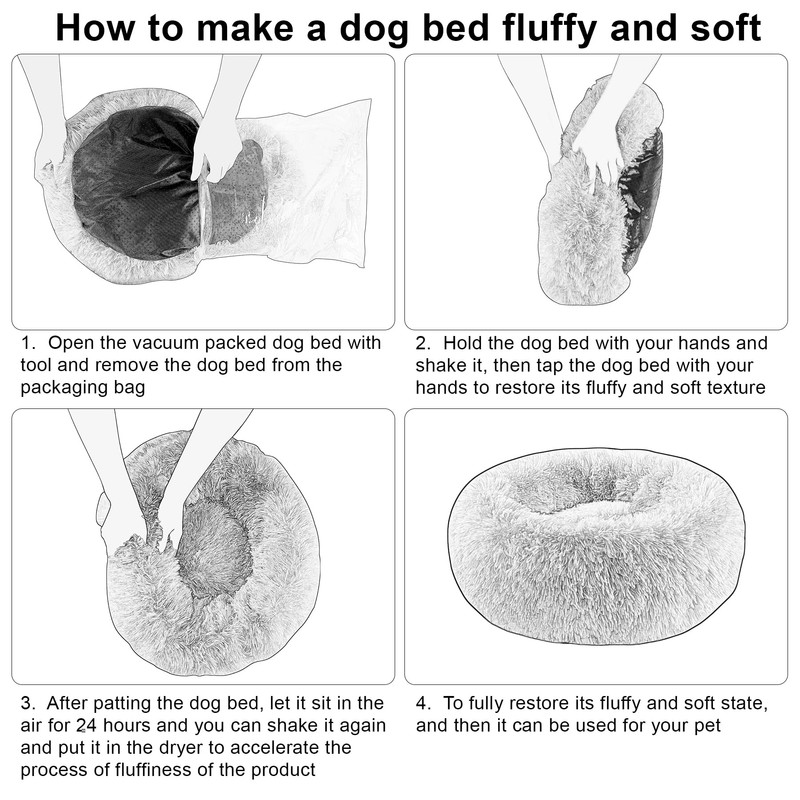 How to make a dog bed fluffy and soft

1. Open the vacuum packed dog bed with tool and remove the dog bed from the packaging bag

2. Hold the dog bed with your hands and shake it, then tap the dog bed with your hands to restore its fluffy and soft texture

3. After patting the dog bed, let it sit in the air for 24 hours and you can shake it again and put it in the dryer to accelerate the process of fluffiness of the product

4. To fully restore its fluffy and soft state, and then it can be used for your pet