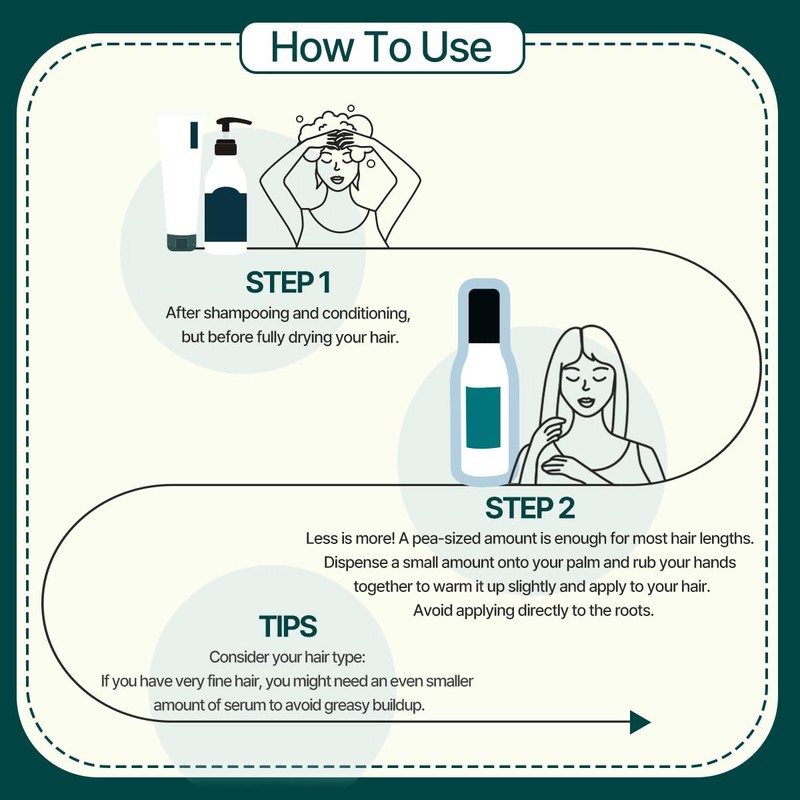 How To Use

STEP 1
After shampooing and conditioning, but before fully drying your hair.

STEP 2
Less is more! A pea-sized amount is enough for most hair lengths. Dispense a small amount onto your palm and rub your hands together to warm it up slightly and apply to your hair. Avoid applying directly to the roots.

TIPS
Consider your hair type:
If you have very fine hair, you might need an even smaller amount of serum to avoid greasy buildup.