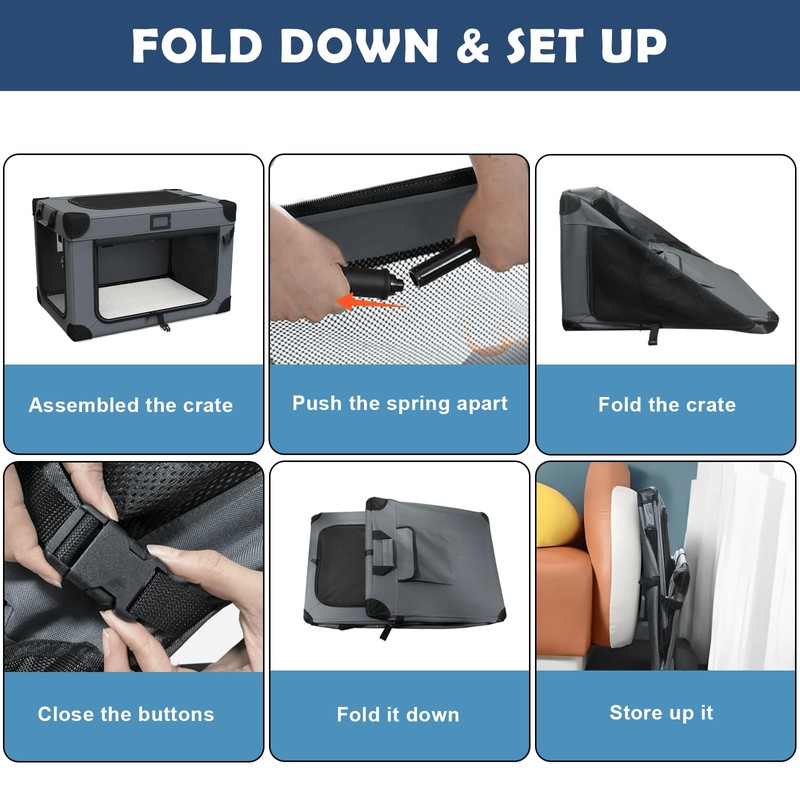 FOLD DOWN & SET UP

Assembled the crate

Push the spring apart

Fold the crate

Close the buttons

Fold it down

Store up it