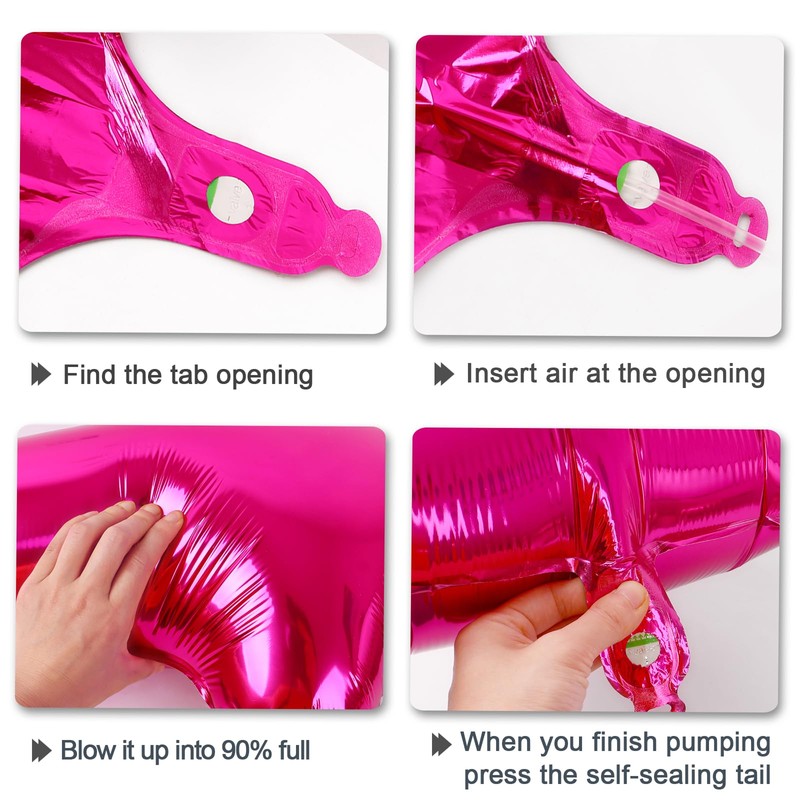 Find the tab opening

Insert air at the opening

Blow it up into 90% full

When you finish pumping press the self-sealing tail