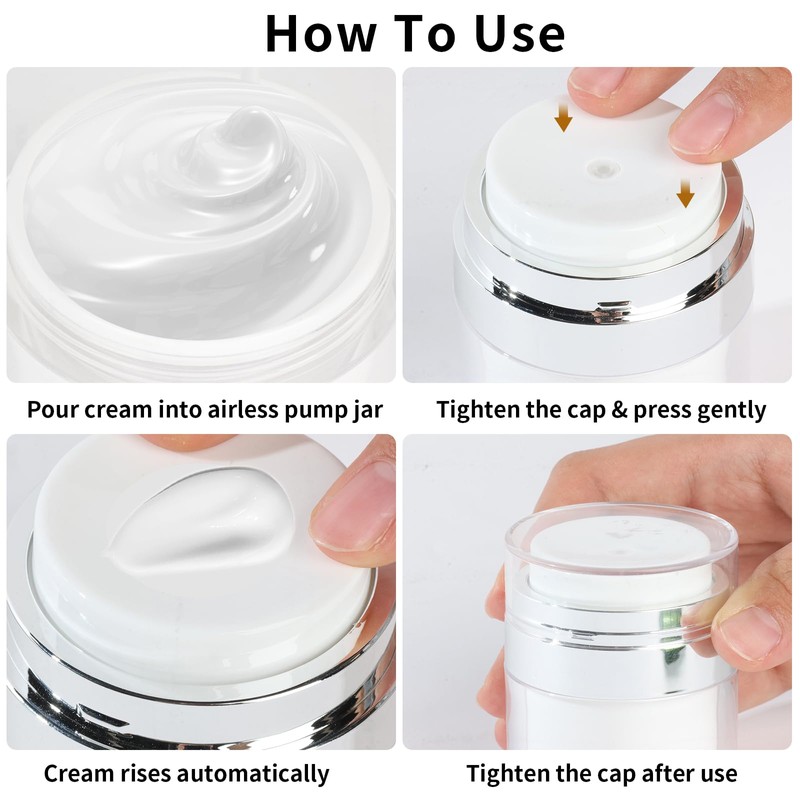 How To Use

Pour cream into airless pump jar

Tighten the cap & press gently

Cream rises automatically

Tighten the cap after use