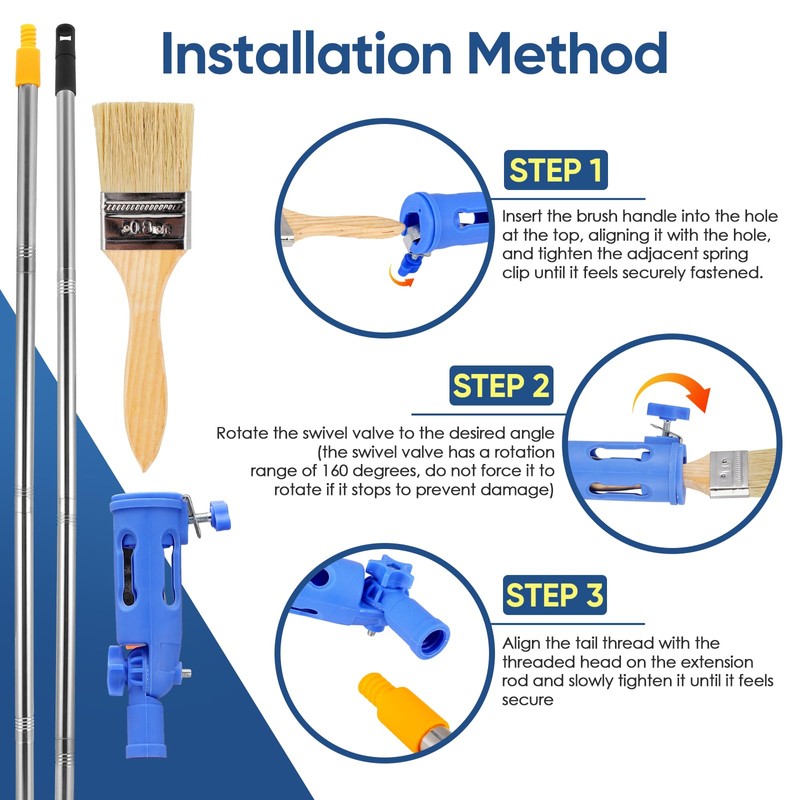 Installation Method

STEP 1

Insert the brush handle into the hole at the top, aligning it with the hole, and tighten the adjacent spring clip until it feels securely fastened.

STEP 2

Rotate the swivel valve to the desired angle (the swivel valve has a rotation range of 160 degrees, do not force it to rotate if it stops to prevent damage)

STEP 3

Align the tail thread with the threaded head on the extension rod and slowly tighten it until it feels secure