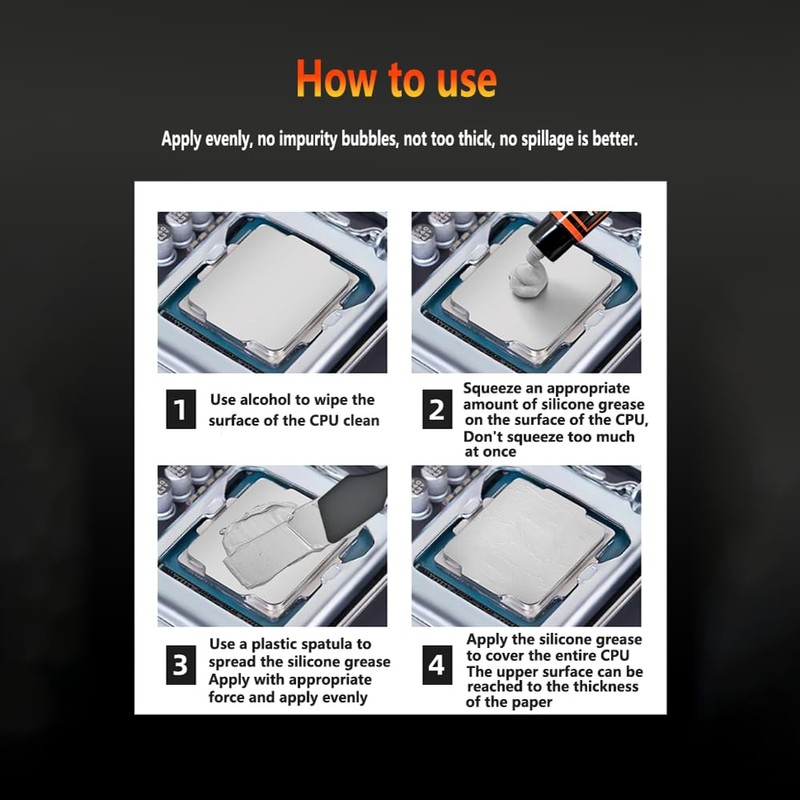 How to use

Apply evenly, no impurity bubbles, not too thick, no spillage is better.

1 Use alcohol to wipe the surface of the CPU clean

2 Squeeze an appropriate amount of silicone grease on the surface of the CPU, Don't squeeze too much at once

3 Use a plastic spatula to spread the silicone grease Apply with appropriate force and apply evenly

4 Apply the silicone grease to cover the entire CPU The upper surface can be reached to the thickness of the paper