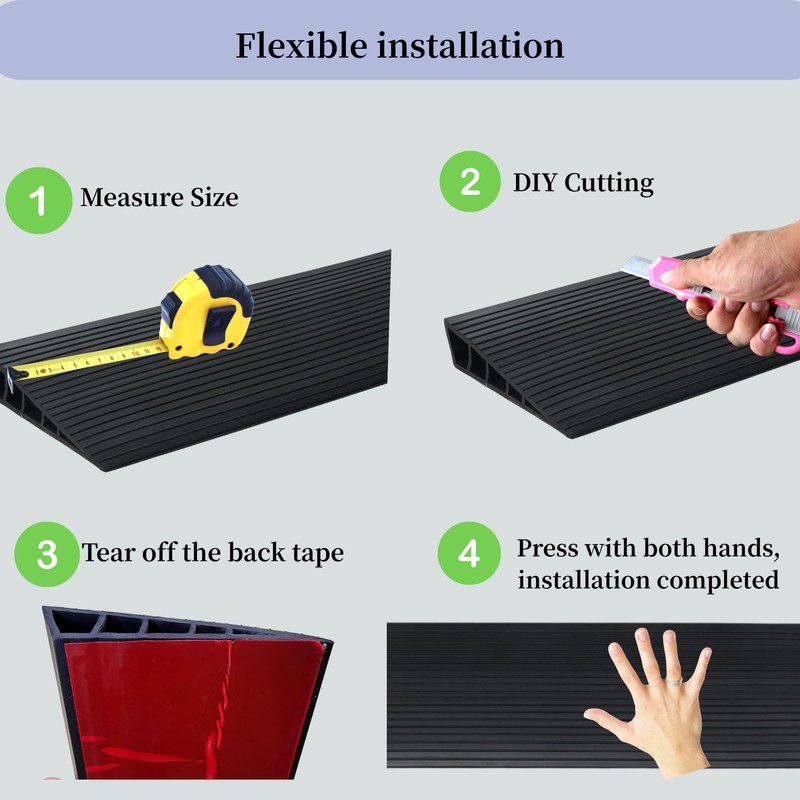 Flexible installation

1 Measure Size

2 DIY Cutting

3 Tear off the back tape

4 Press with both hands, installation completed