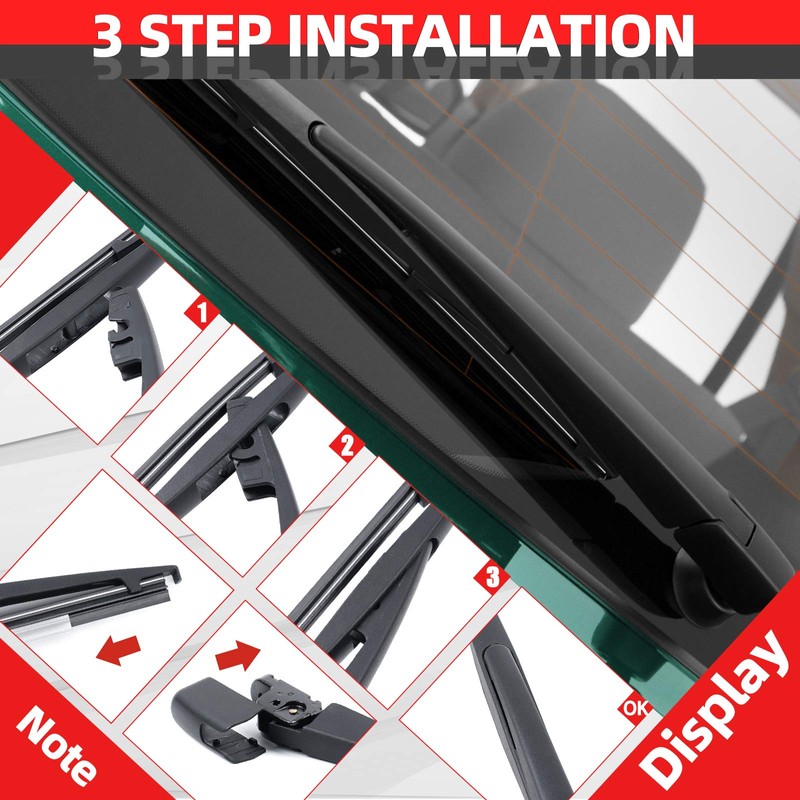 3 STEP INSTALLATION

1

2

3

OK

Note

Display