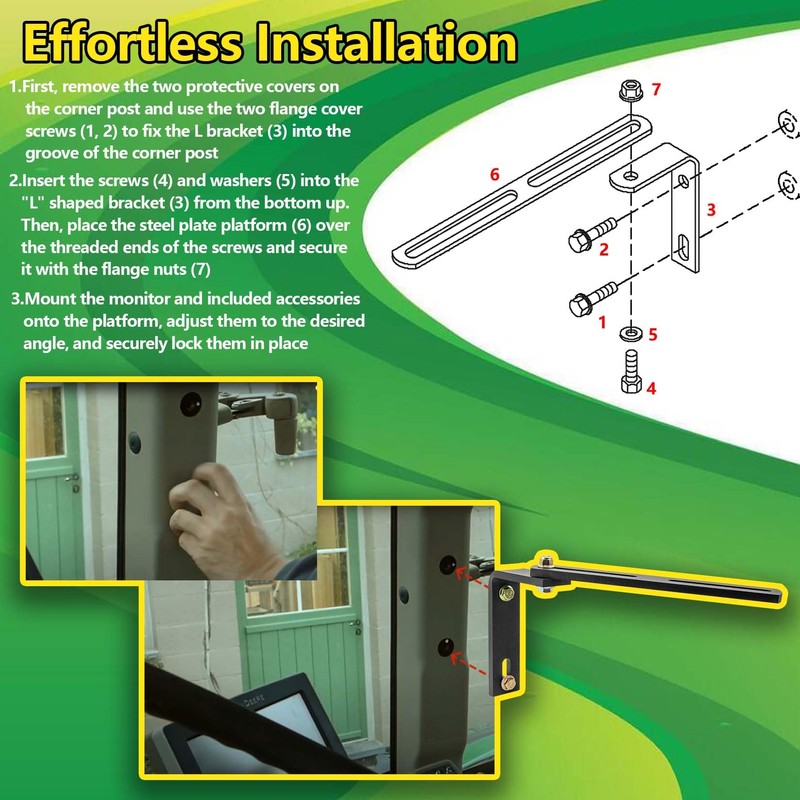 Effortless Installation

1.First, remove the two protective covers on the corner post and use the two flange cover screws (1, 2) to fix the L bracket (3) into the groove of the corner post

2.Insert the screws (4) and washers (5) into the "L" shaped bracket (3) from the bottom up. Then, place the steel plate platform (6) over the threaded ends of the screws and secure it with the flange nuts (7)

3.Mount the monitor and included accessories onto the platform, adjust them to the desired angle, and securely lock them in place

7
6
3
2
1
5
4