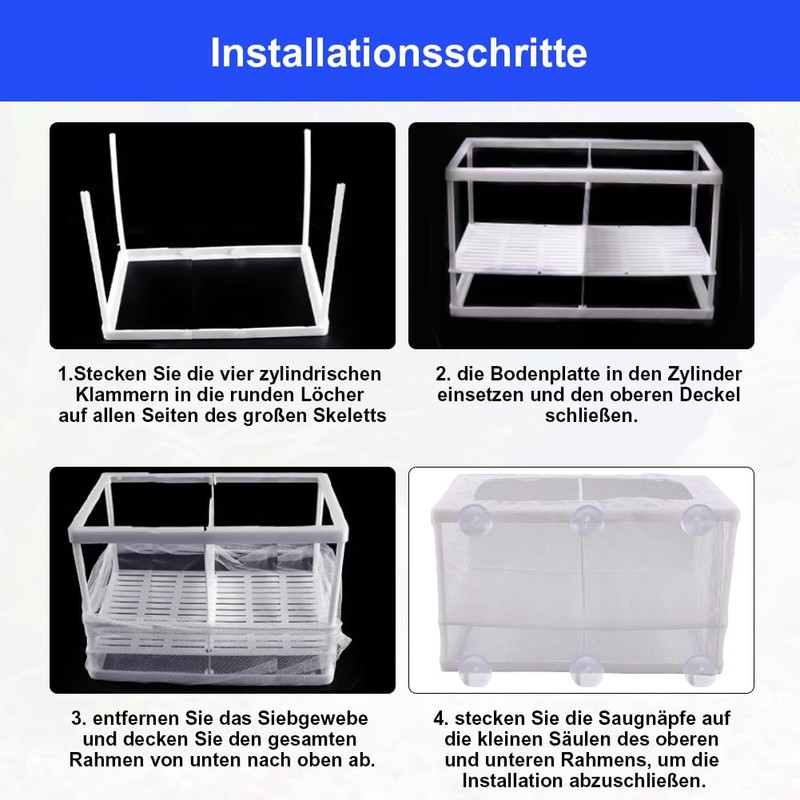 Installationsschritte

1.Stecken Sie die vier zylindrischen Klammern in die runden Löcher auf allen Seiten des großen Skeletts

2. die Bodenplatte in den Zylinder einsetzen und den oberen Deckel schließen.

3. entfernen Sie das Siebgewebe und decken Sie den gesamten Rahmen von unten nach oben ab.

4. stecken Sie die Saugnäpfe auf die kleinen Säulen des oberen und unteren Rahmens, um die Installation abzuschließen.