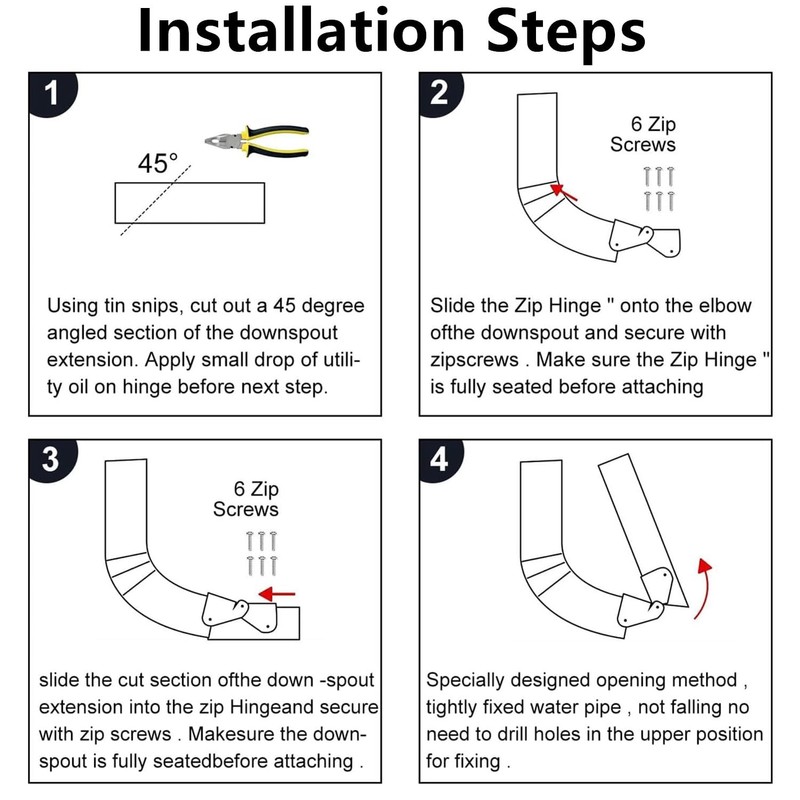 Installation Steps

1

45°

Using tin snips, cut out a 45 degree angled section of the downspout extension. Apply small drop of utility oil on hinge before next step.

2

6 Zip Screws

Slide the Zip Hinge " onto the elbow ofthe downspout and secure with zipscrews . Make sure the Zip Hinge " is fully seated before attaching

3

6 Zip Screws

slide the cut section ofthe down -spout extension into the zip Hingeand secure with zip screws . Makesure the downspout is fully seatedbefore attaching .

4

Specially designed opening method , tightly fixed water pipe , not falling no need to drill holes in the upper position for fixing .