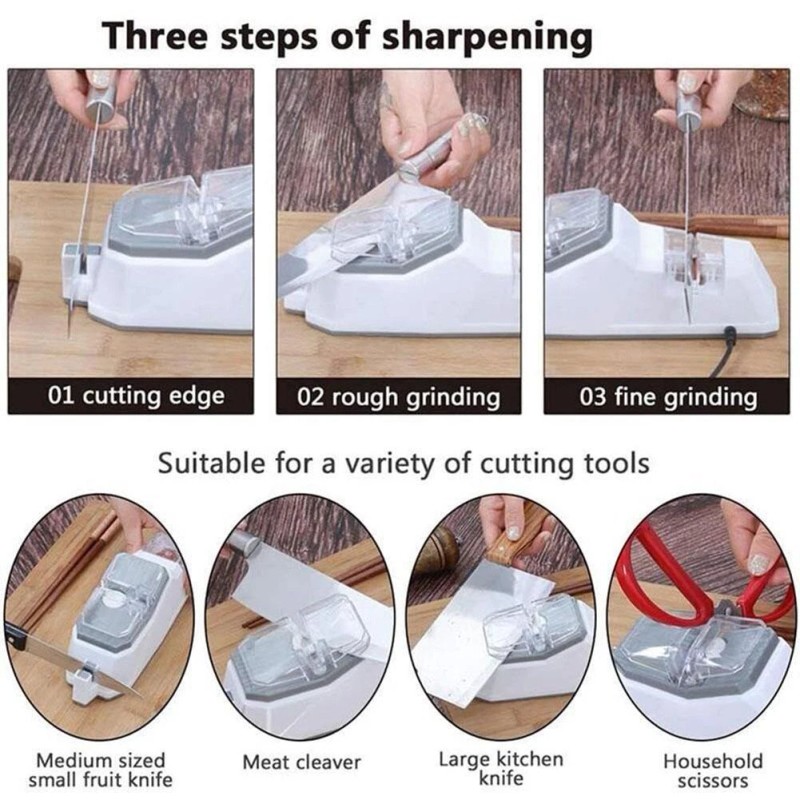 Three steps of sharpening

01 cutting edge

02 rough grinding

03 fine grinding

Suitable for a variety of cutting tools

Medium sized small fruit knife

Meat cleaver

Large kitchen knife

Household scissors