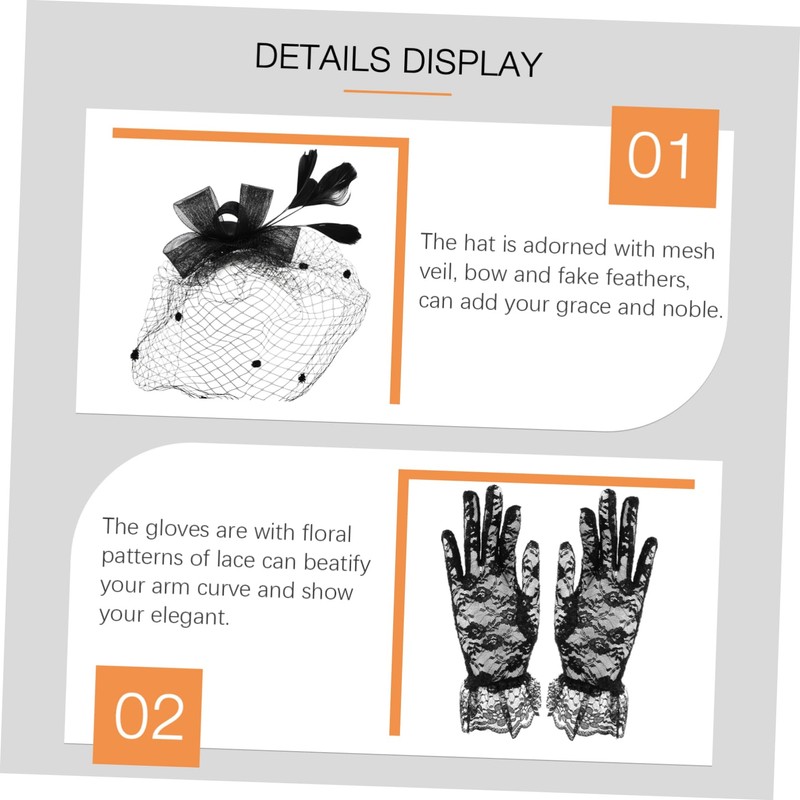 DETAILS DISPLAY

01

The hat is adorned with mesh veil, bow and fake feathers, can add your grace and noble.

The gloves are with floral patterns of lace can beatify your arm curve and show your elegant.

02